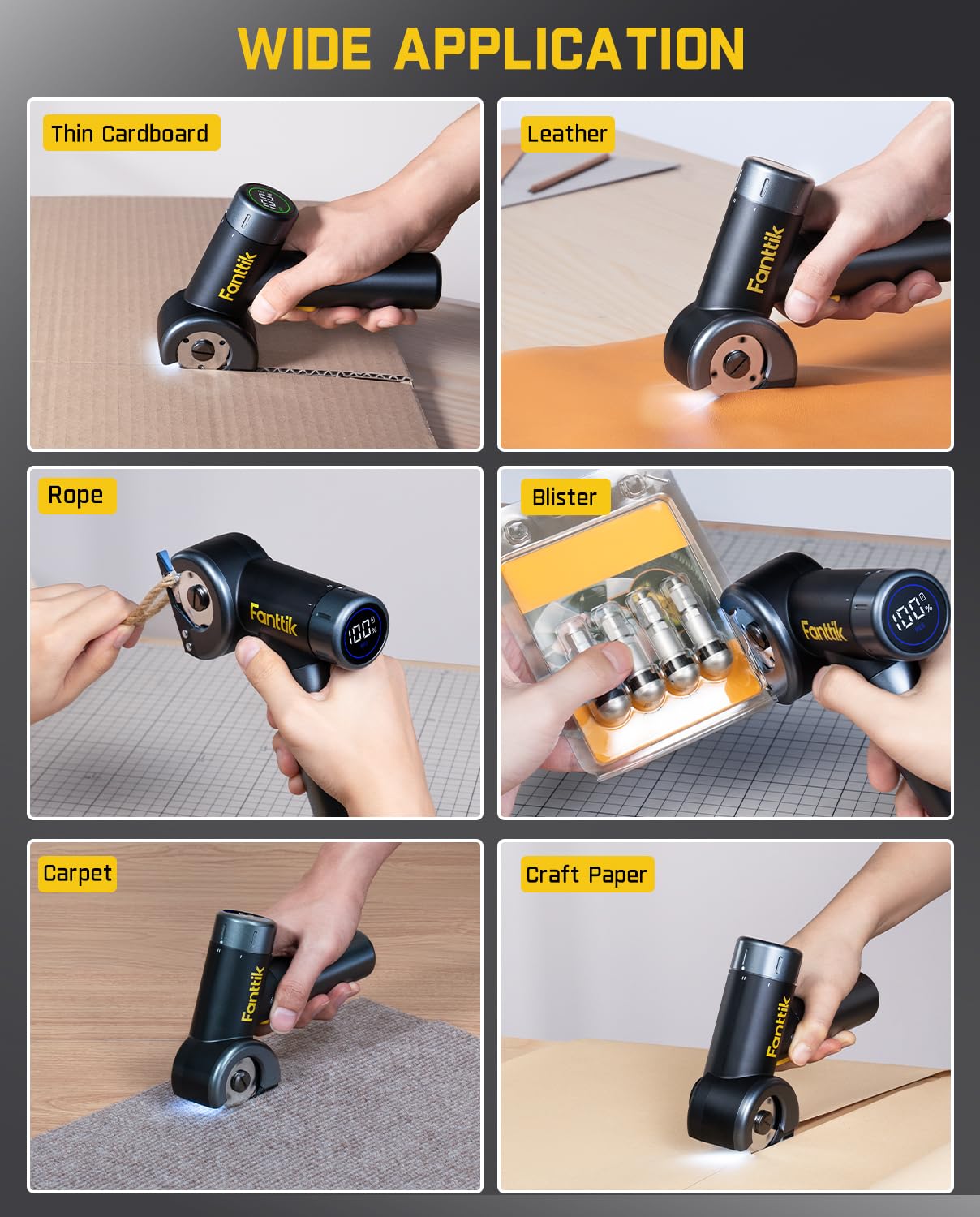 WIDE APPLICATION

Thin Cardboard

Fanttik

Leather

Fanttik

Rope

Fanttik

100%

Blister

Fanttik

100%

Carpet

Fanttik

Craft Paper

Fanttik