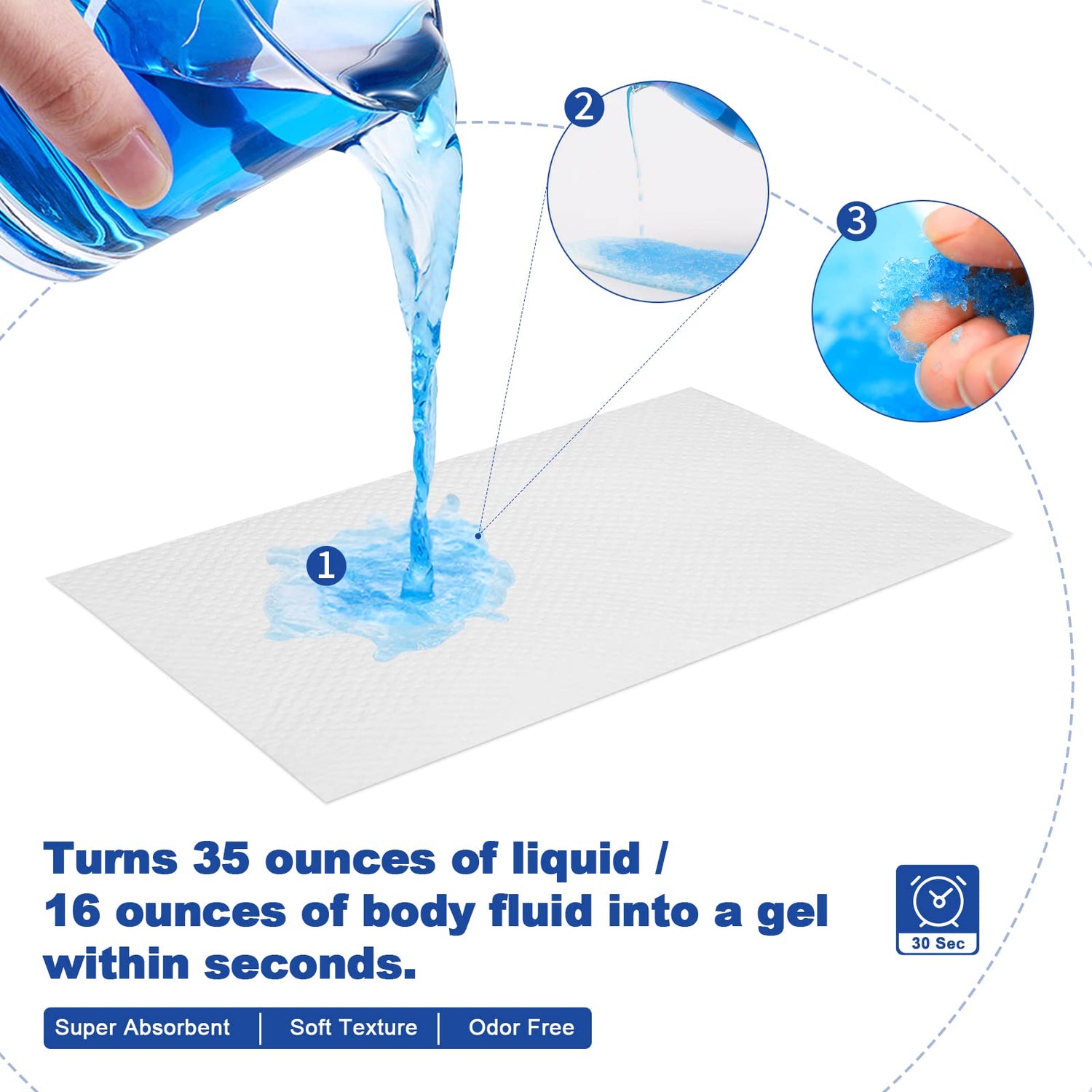 2

3

1

Turns 35 ounces of liquid / 16 ounces of body fluid into a gel within seconds.

30 Sec

Super Absorbent | Soft Texture | Odor Free