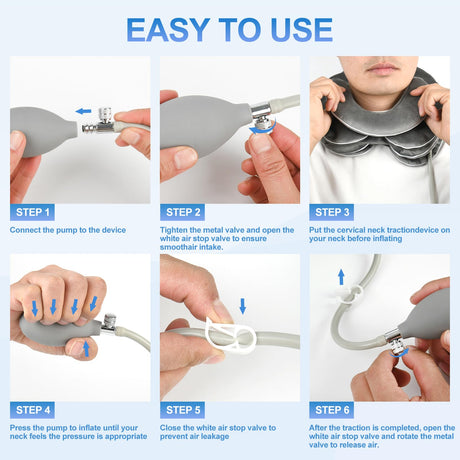 EASY TO USE

STEP 1

Connect the pump to the device

STEP 2

Tighten the metal valve and open the white air stop valve to ensure smoothair intake.

STEP 3

Put the cervical neck tractiondevice on your neck before inflating

STEP 4

Press the pump to inflate until your neck feels the pressure is appropriate

STEP 5

Close the white air stop valve to prevent air leakage

STEP 6

After the traction is completed, open the white air stop valve and rotate the metal valve to release air.