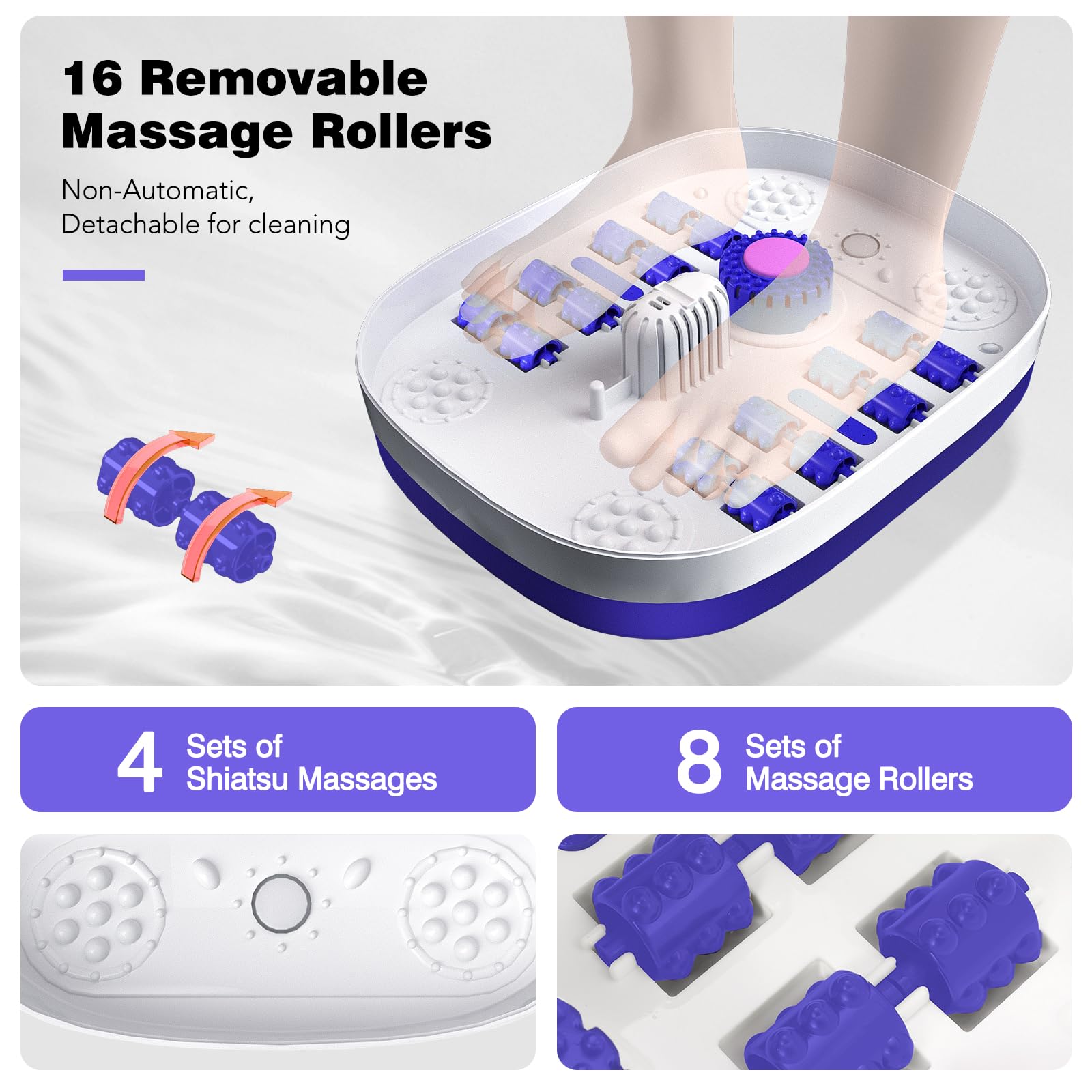 16 Removable Massage Rollers

Non-Automatic,
Detachable for cleaning

4 Sets of
Shiatsu Massages

8 Sets of
Massage Rollers