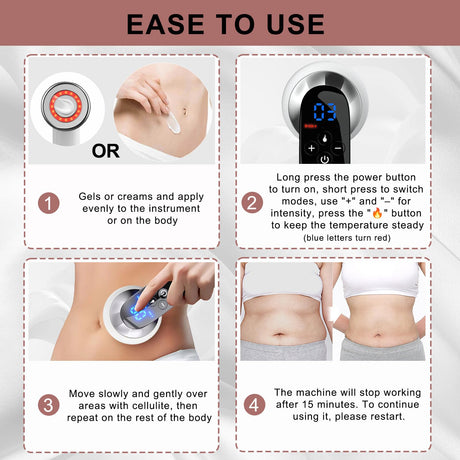 EASE TO USE

OR

1 Gels or creams and apply evenly to the instrument or on the body

03

2 Long press the power button to turn on, short press to switch modes, use "+" and "–" for intensity, press the "🔥" button to keep the temperature steady (blue letters turn red)

3 Move slowly and gently over areas with cellulite, then repeat on the rest of the body

4 The machine will stop working after 15 minutes. To continue using it, please restart.