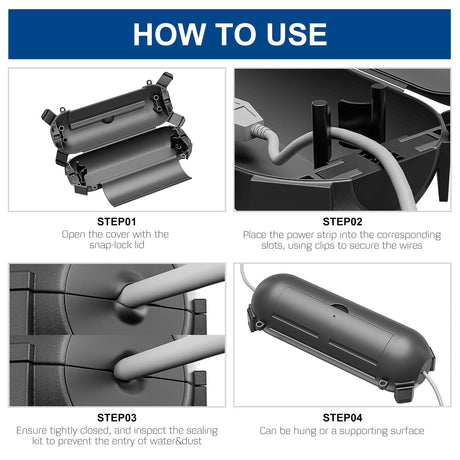 HOW TO USE

STEP01
Open the cover with the snap-lock lid

STEP02
Place the power strip into the corresponding slots, using clips to secure the wires

STEP03
Ensure tightly closed, and inspect the sealing kit to prevent the entry of water&dust

STEP04
Can be hung or a supporting surface