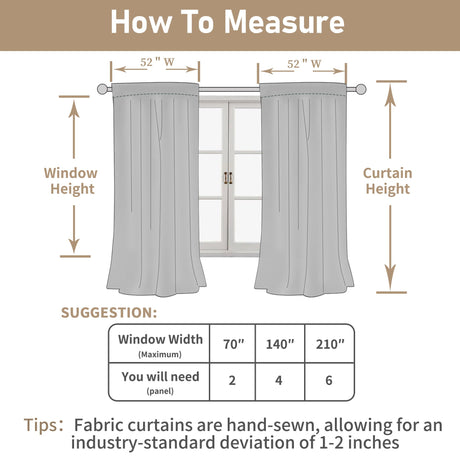 How To Measure

52 " W

52 " W

Window Height

Curtain Height

SUGGESTION:

| Window Width (Maximum) | 70″ | 140″ | 210″ |
|---|---|---|---|
| You will need (panel) | 2 | 4 | 6 |

Tips: Fabric curtains are hand-sewn, allowing for an industry-standard deviation of 1-2 inches