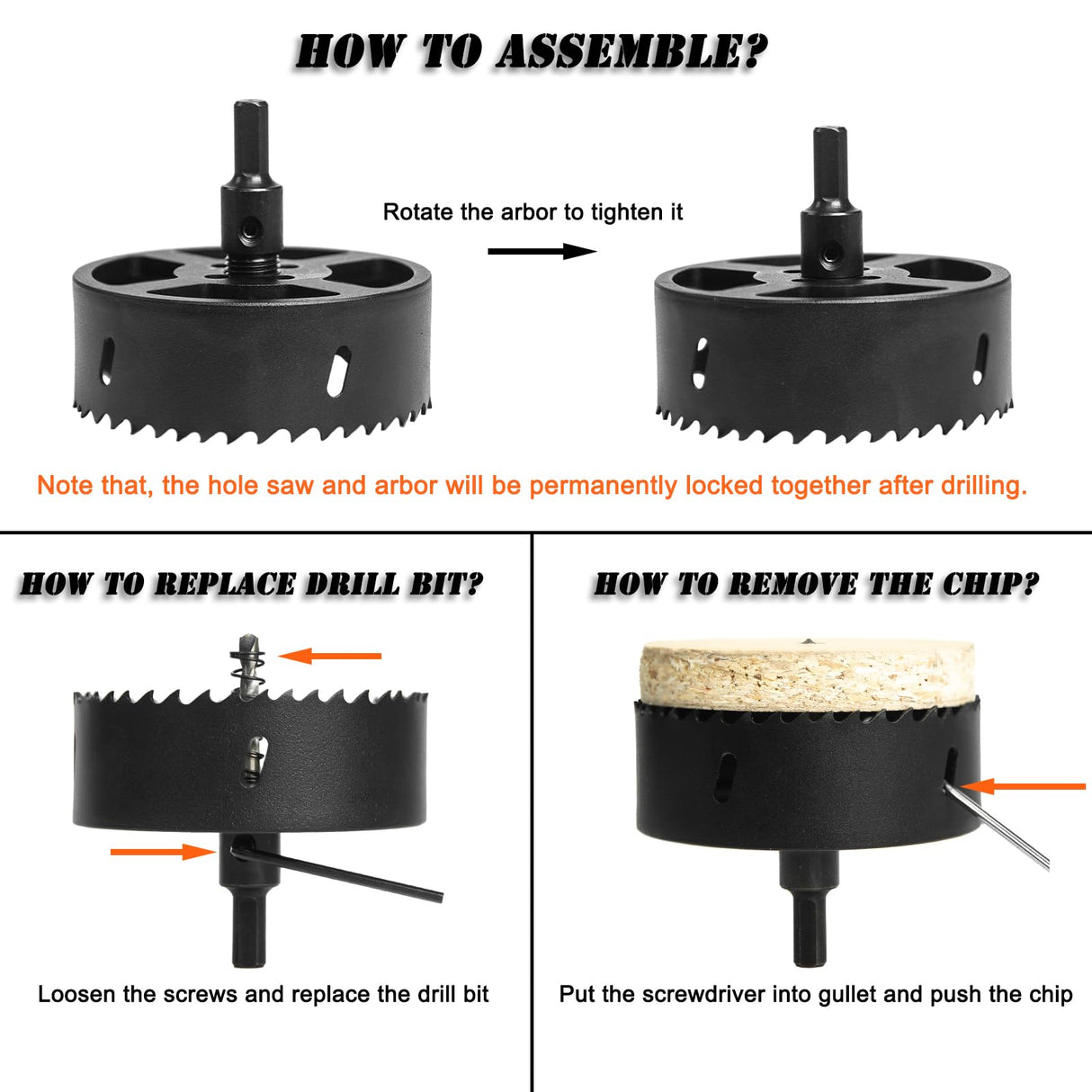 HOW TO ASSEMBLE?

Rotate the arbor to tighten it

Note that, the hole saw and arbor will be permanently locked together after drilling.

HOW TO REPLACE DRILL BIT?

Loosen the screws and replace the drill bit

HOW TO REMOVE THE CHIP?

Put the screwdriver into gullet and push the chip