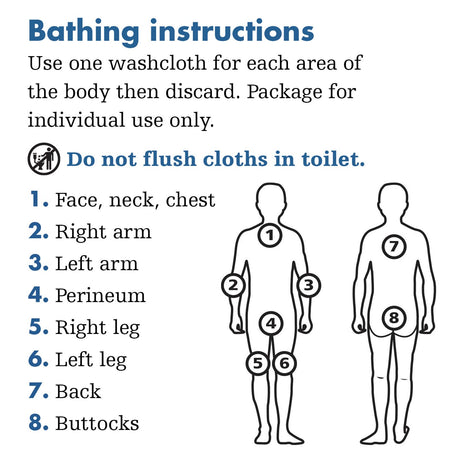 Bathing instructions

Use one washcloth for each area of the body then discard. Package for individual use only.

Do not flush cloths in toilet.

1. Face, neck, chest
2. Right arm
3. Left arm
4. Perineum
5. Right leg
6. Left leg
7. Back
8. Buttocks

1
2
3
4
5
6
7
8