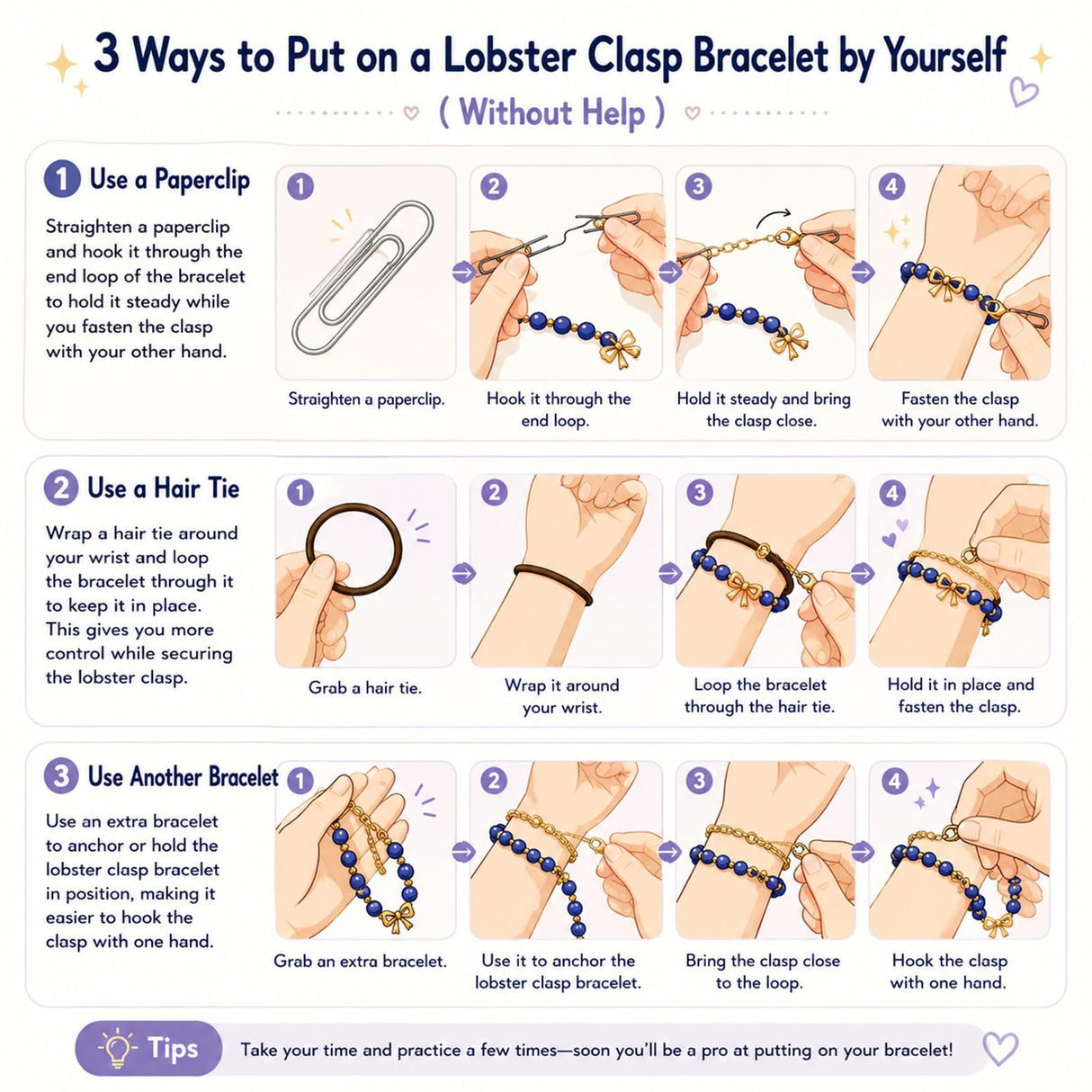 3 Ways to Put on a Lobster Clasp Bracelet by Yourself

( Without Help )

1 Use a Paperclip

Straighten a paperclip and hook it through the end loop of the bracelet to hold it steady while you fasten the clasp with your other hand.

1 Straighten a paperclip.

2 Hook it through the end loop.

3 Hold it steady and bring the clasp close.

4 Fasten the clasp with your other hand.

2 Use a Hair Tie

Wrap a hair tie around your wrist and loop the bracelet through it to keep it in place. This gives you more control while securing the lobster clasp.

1 Grab a hair tie.

2 Wrap it around your wrist.

3 Loop the bracelet through the hair tie.

4 Hold it in place and fasten the clasp.

3 Use Another Bracelet

Use an extra bracelet to anchor or hold the lobster clasp bracelet in position, making it easier to hook the clasp with one hand.

1 Grab an extra bracelet.

2 Use it to anchor the lobster clasp bracelet.

3 Bring the clasp close to the loop.

4 Hook the clasp with one hand.

Tips

Take your time and practice a few times—soon you'll be a pro at putting on your bracelet!