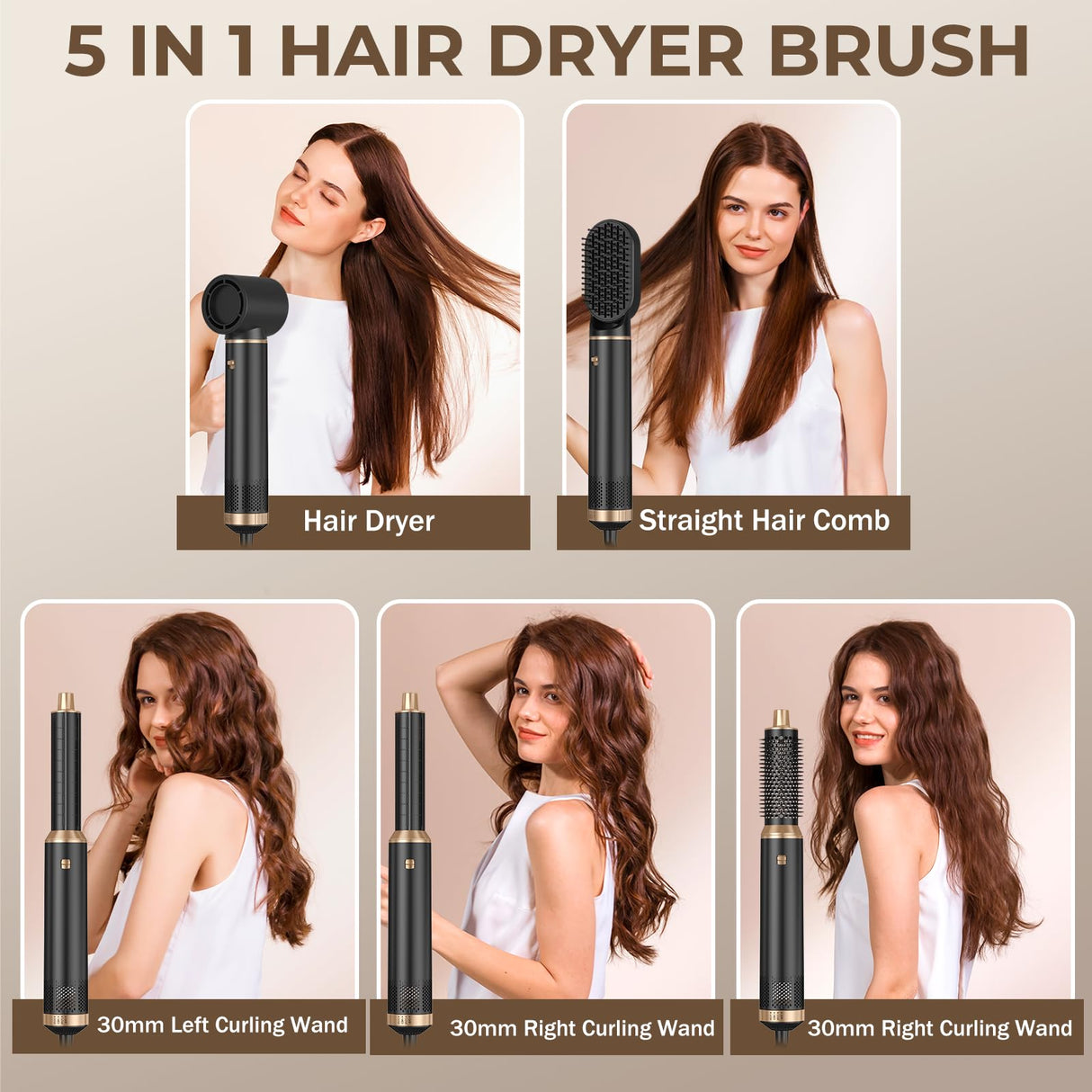 5 IN 1 HAIR DRYER BRUSH

Hair Dryer

Straight Hair Comb

30mm Left Curling Wand

30mm Right Curling Wand

30mm Right Curling Wand