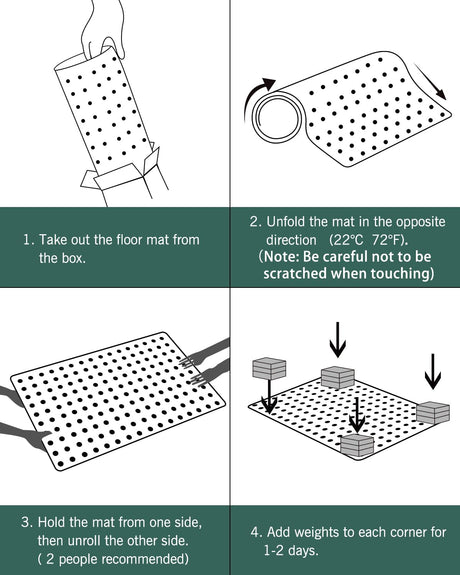 1. Take out the floor mat from the box.

2. Unfold the mat in the opposite direction (22°C 72°F). (Note: Be careful not to be scratched when touching)

3. Hold the mat from one side, then unroll the other side. ( 2 people recommended)

4. Add weights to each corner for 1-2 days.