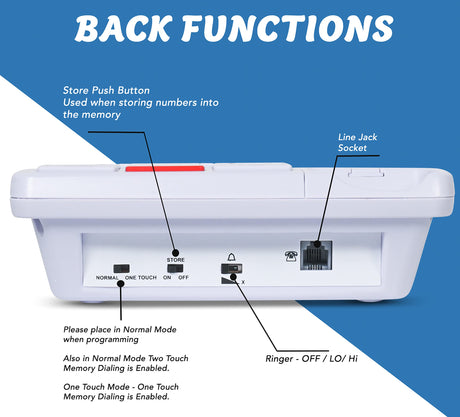 BACK FUNCTIONS

Store Push Button
Used when storing numbers into the memory

Line Jack Socket

STORE

NORMAL ONE TOUCH ON OFF

X

Please place in Normal Mode when programming

Also in Normal Mode Two Touch Memory Dialing is Enabled.

One Touch Mode - One Touch Memory Dialing is Enabled.

Ringer - OFF / LO/ Hi