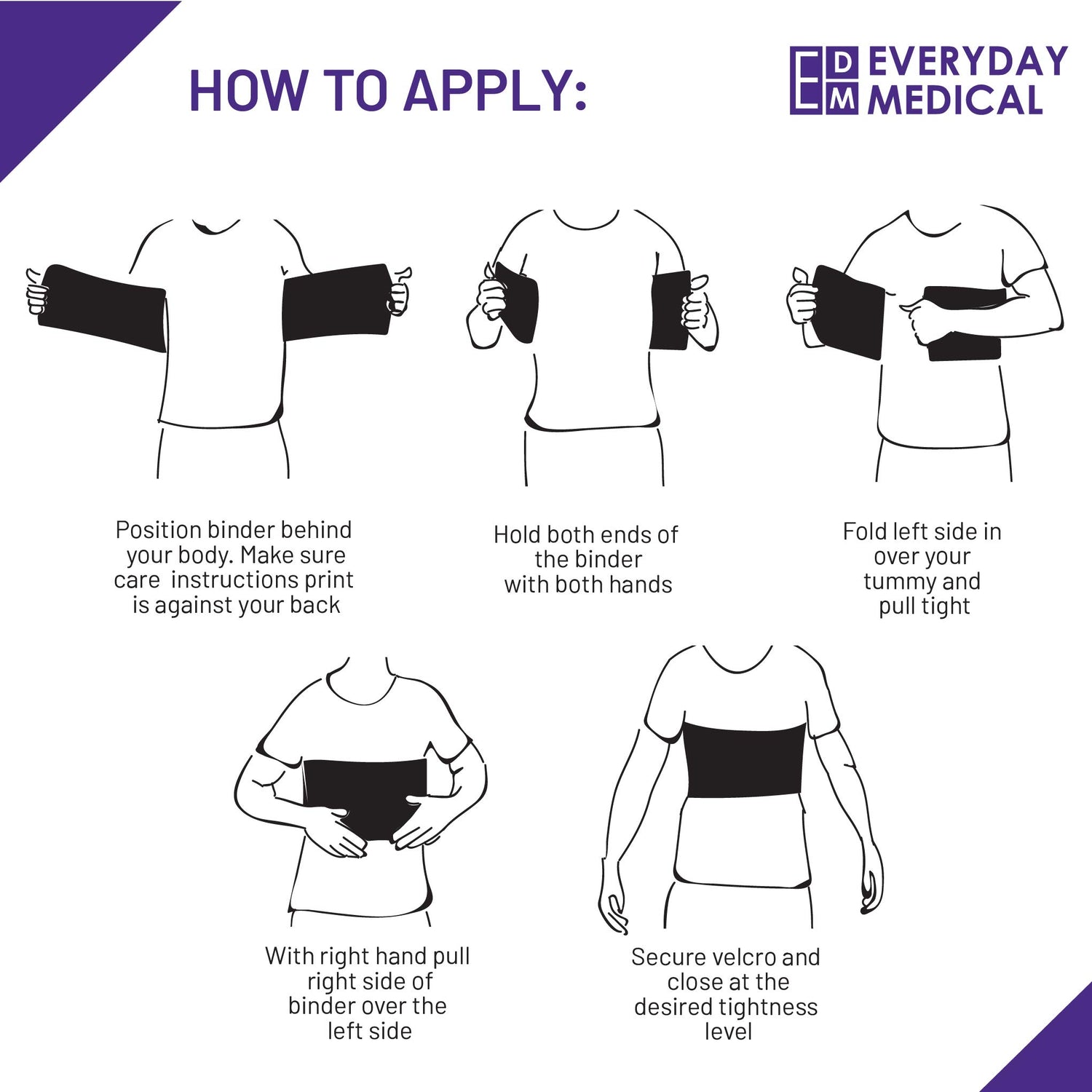 HOW TO APPLY:

EDM EVERYDAY MEDICAL

Position binder behind your body. Make sure care instructions print is against your back

Hold both ends of the binder with both hands

Fold left side in over your tummy and pull tight

With right hand pull right side of binder over the left side

Secure velcro and close at the desired tightness level