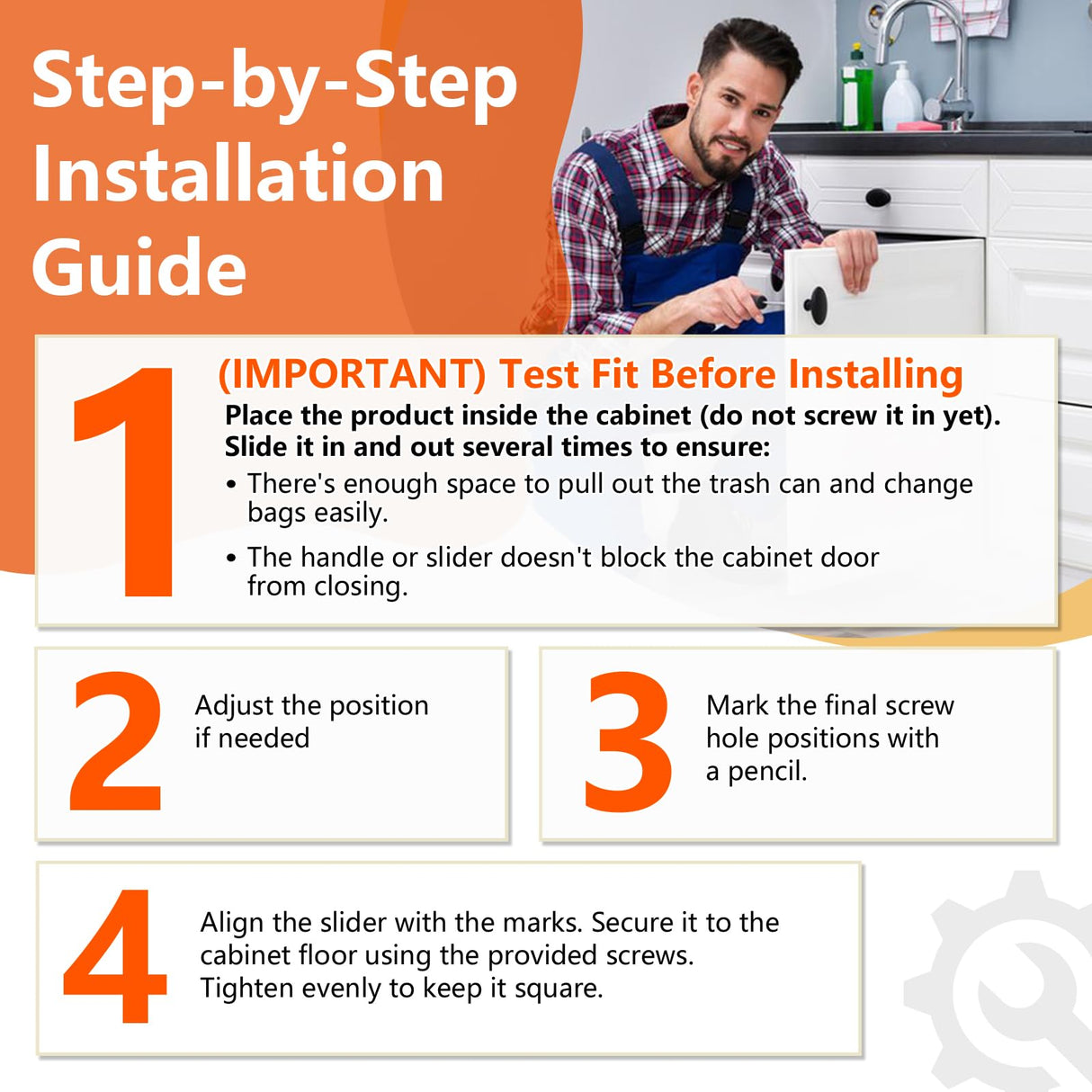 Step-by-Step Installation Guide

1

(IMPORTANT) Test Fit Before Installing

Place the product inside the cabinet (do not screw it in yet). Slide it in and out several times to ensure:

• There's enough space to pull out the trash can and change bags easily.

• The handle or slider doesn't block the cabinet door from closing.

2

Adjust the position if needed

3

Mark the final screw hole positions with a pencil.

4

Align the slider with the marks. Secure it to the cabinet floor using the provided screws. Tighten evenly to keep it square.