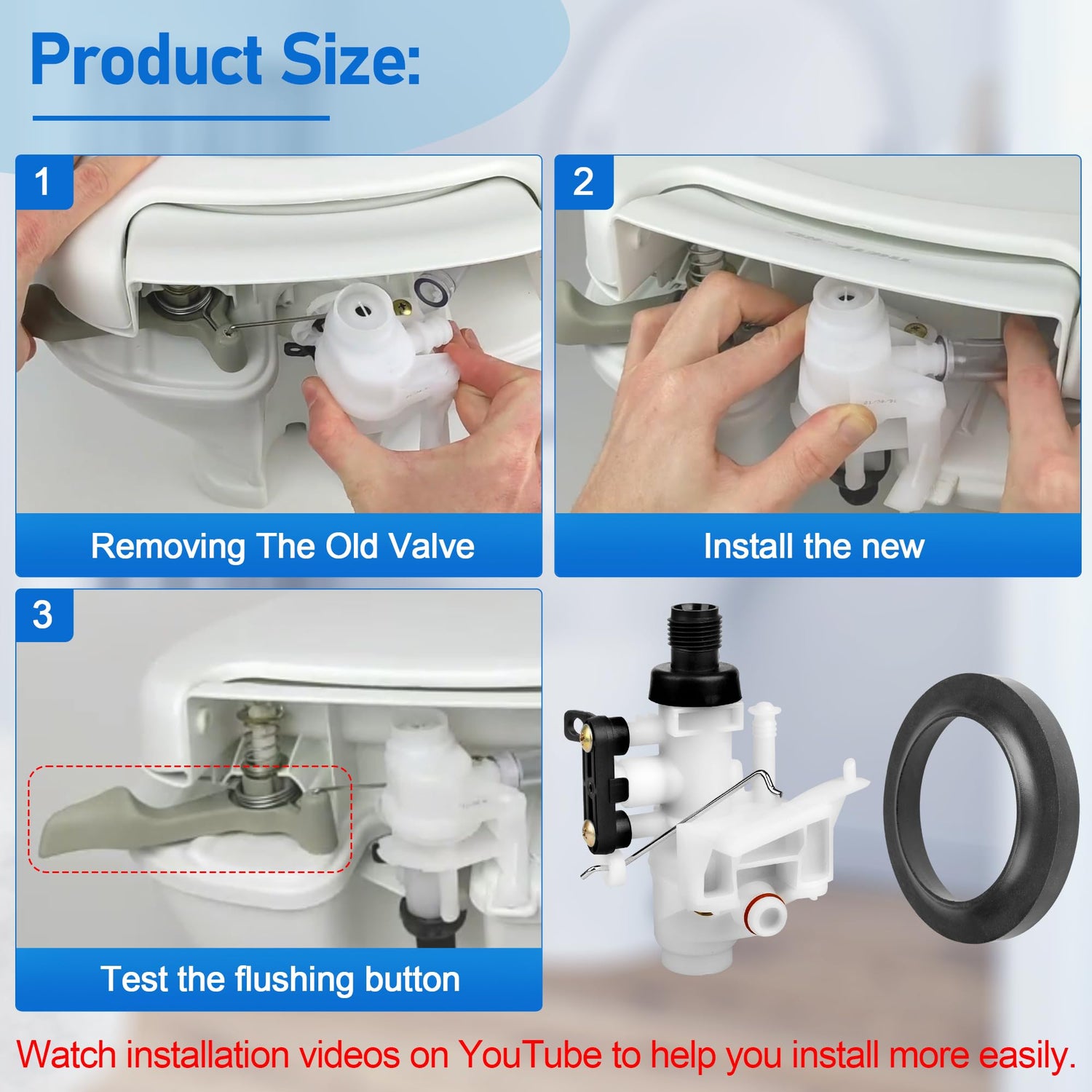 Product Size:

1

Removing The Old Valve

2

Install the new

3

Test the flushing button

Watch installation videos on YouTube to help you install more easily.