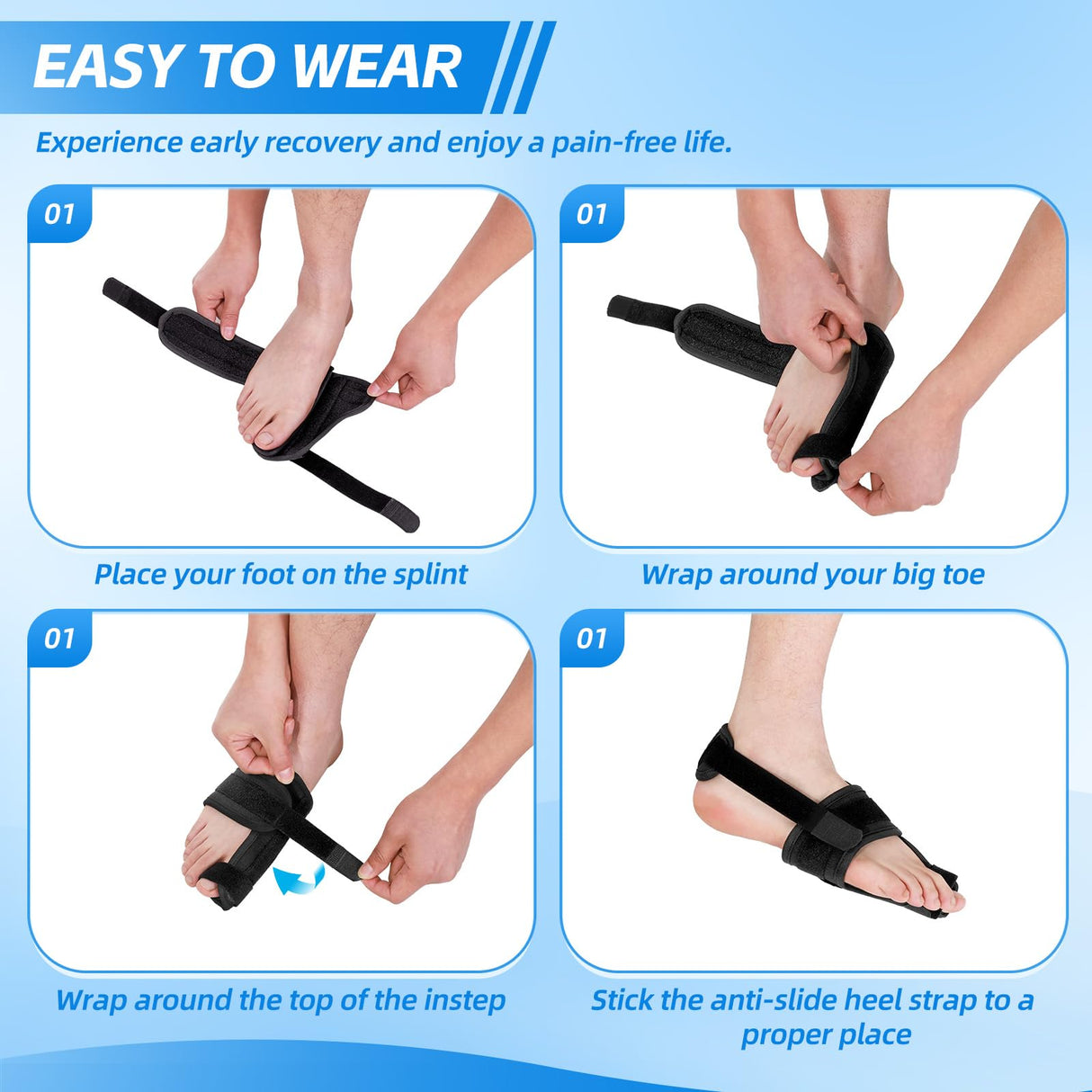 EASY TO WEAR

Experience early recovery and enjoy a pain-free life.

01

Place your foot on the splint

01

Wrap around your big toe

01

Wrap around the top of the instep

01

Stick the anti-slide heel strap to a proper place