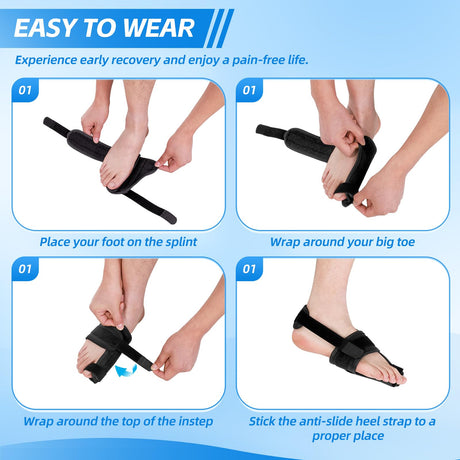 EASY TO WEAR

Experience early recovery and enjoy a pain-free life.

01

Place your foot on the splint

01

Wrap around your big toe

01

Wrap around the top of the instep

01

Stick the anti-slide heel strap to a proper place