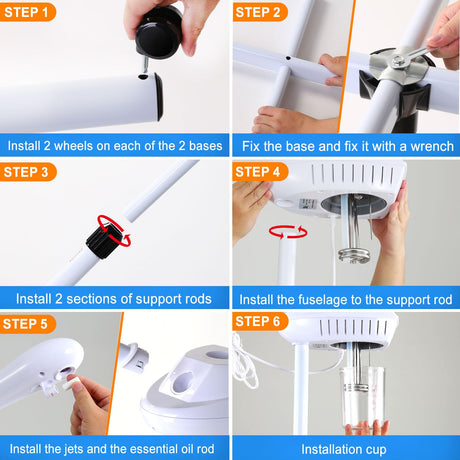 STEP 1

Install 2 wheels on each of the 2 bases

STEP 2

Fix the base and fix it with a wrench

STEP 3

Install 2 sections of support rods

STEP 4

Install the fuselage to the support rod

STEP 5

Install the jets and the essential oil rod

STEP 6

Installation cup