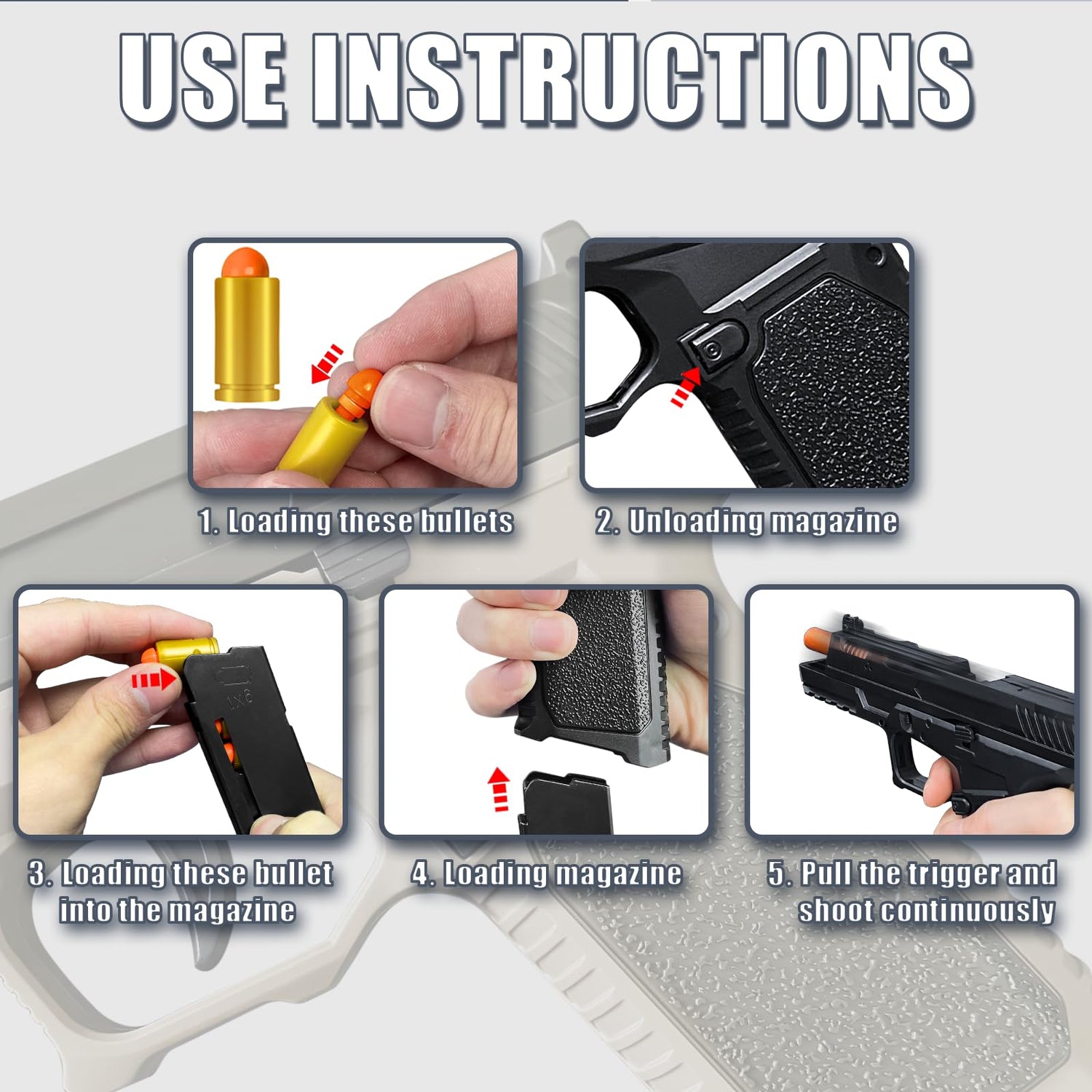 USE INSTRUCTIONS

1. Loading these bullets

2. Unloading magazine

1X6

3. Loading these bullet into the magazine

4. Loading magazine

5. Pull the trigger and shoot continuously