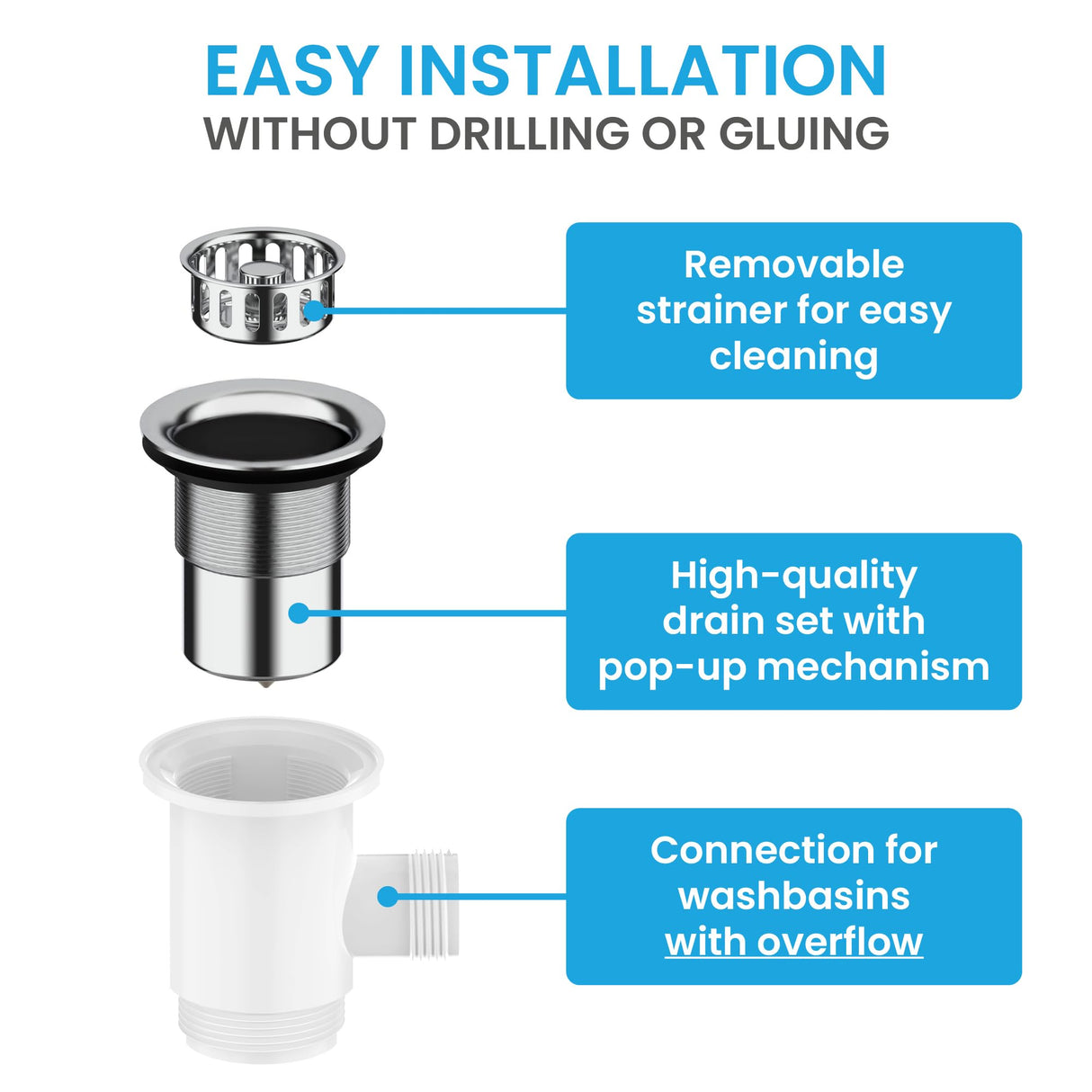 EASY INSTALLATION
WITHOUT DRILLING OR GLUING

Removable strainer for easy cleaning

High-quality drain set with pop-up mechanism

Connection for washbasins with overflow