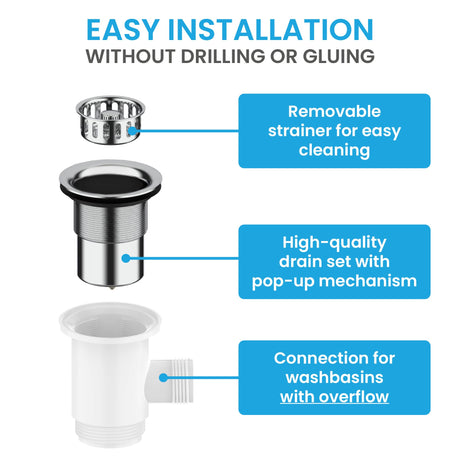 EASY INSTALLATION
WITHOUT DRILLING OR GLUING

Removable strainer for easy cleaning

High-quality drain set with pop-up mechanism

Connection for washbasins with overflow