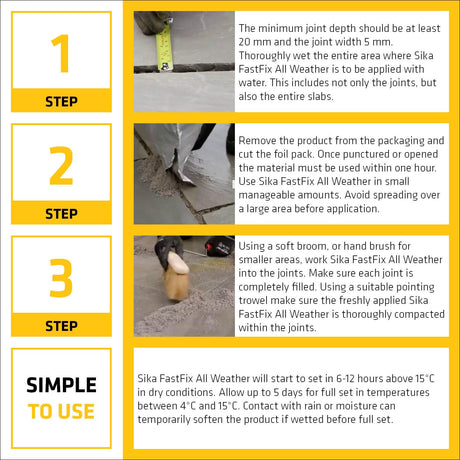 1

STEP

The minimum joint depth should be at least 20 mm and the joint width 5 mm. Thoroughly wet the entire area where Sika FastFix All Weather is to be applied with water. This includes not only the joints, but also the entire slabs.

2

STEP

Remove the product from the packaging and cut the foil pack. Once punctured or opened the material must be used within one hour. Use Sika FastFix All Weather in small manageable amounts. Avoid spreading over a large area before application.

3

STEP

Using a soft broom, or hand brush for smaller areas, work Sika FastFix All Weather into the joints. Make sure each joint is completely filled. Using a suitable pointing trowel make sure the freshly applied Sika FastFix All Weather is thoroughly compacted within the joints.

SIMPLE
TO USE

Sika FastFix All Weather will start to set in 6-12 hours above 15°C in dry conditions. Allow up to 5 days for full set in temperatures between 4°C and 15°C. Contact with rain or moisture can temporarily soften the product if wetted before full set.