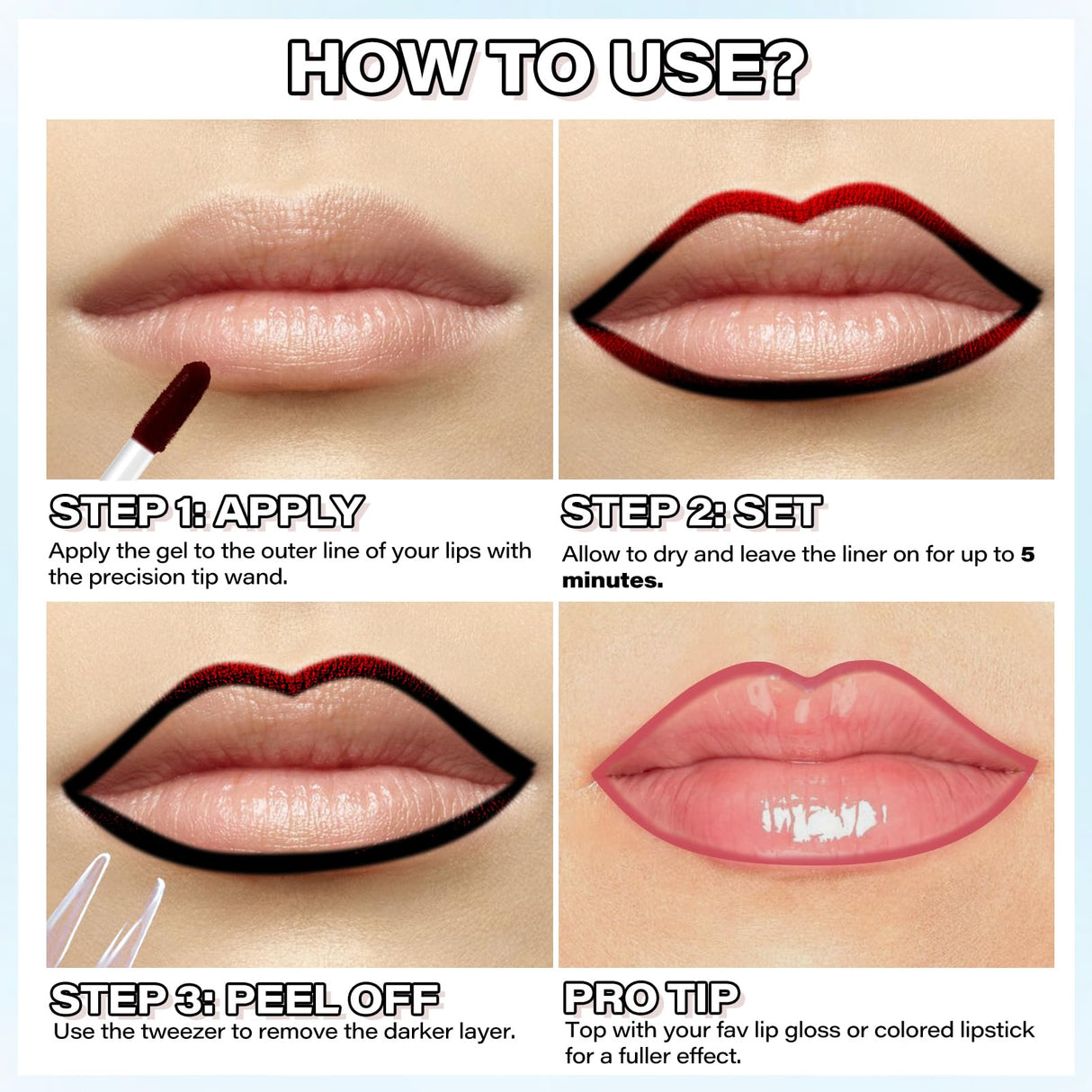 HOW TO USE?

STEP 1: APPLY
Apply the gel to the outer line of your lips with the precision tip wand.

STEP 2: SET
Allow to dry and leave the liner on for up to 5 minutes.

STEP 3: PEEL OFF
Use the tweezer to remove the darker layer.

PRO TIP
Top with your fav lip gloss or colored lipstick for a fuller effect.