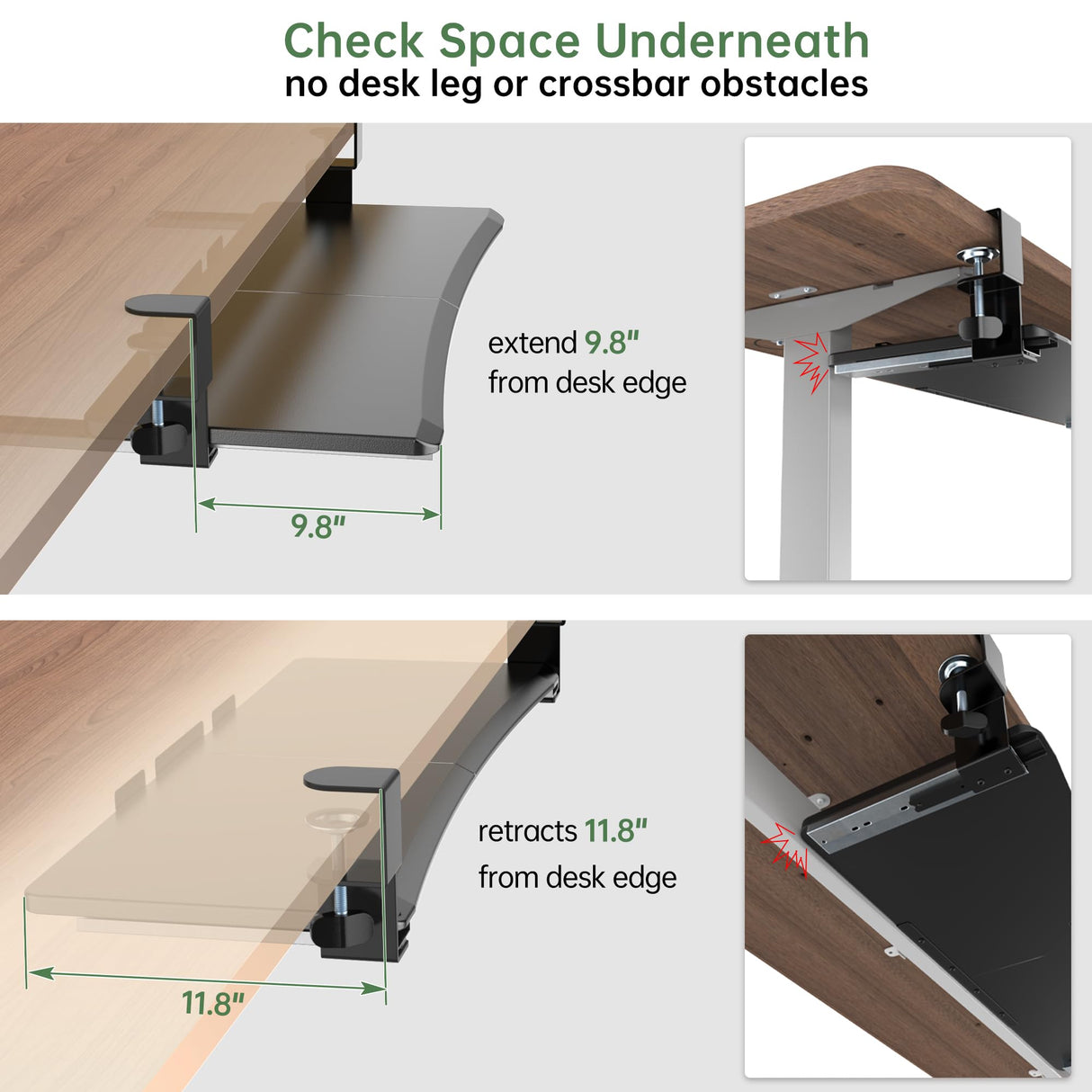 Check Space Underneath
no desk leg or crossbar obstacles

extend 9.8"
from desk edge

9.8"

retracts 11.8"
from desk edge

11.8"