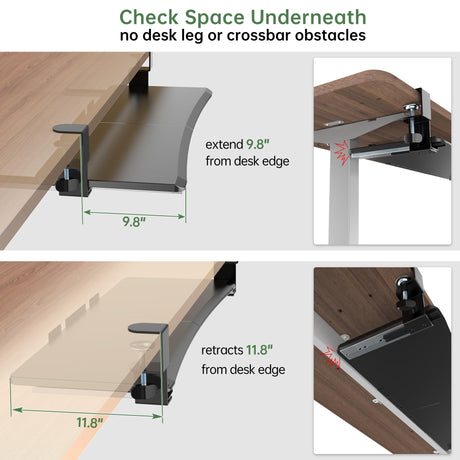 Check Space Underneath
no desk leg or crossbar obstacles

extend 9.8"
from desk edge

9.8"

retracts 11.8"
from desk edge

11.8"