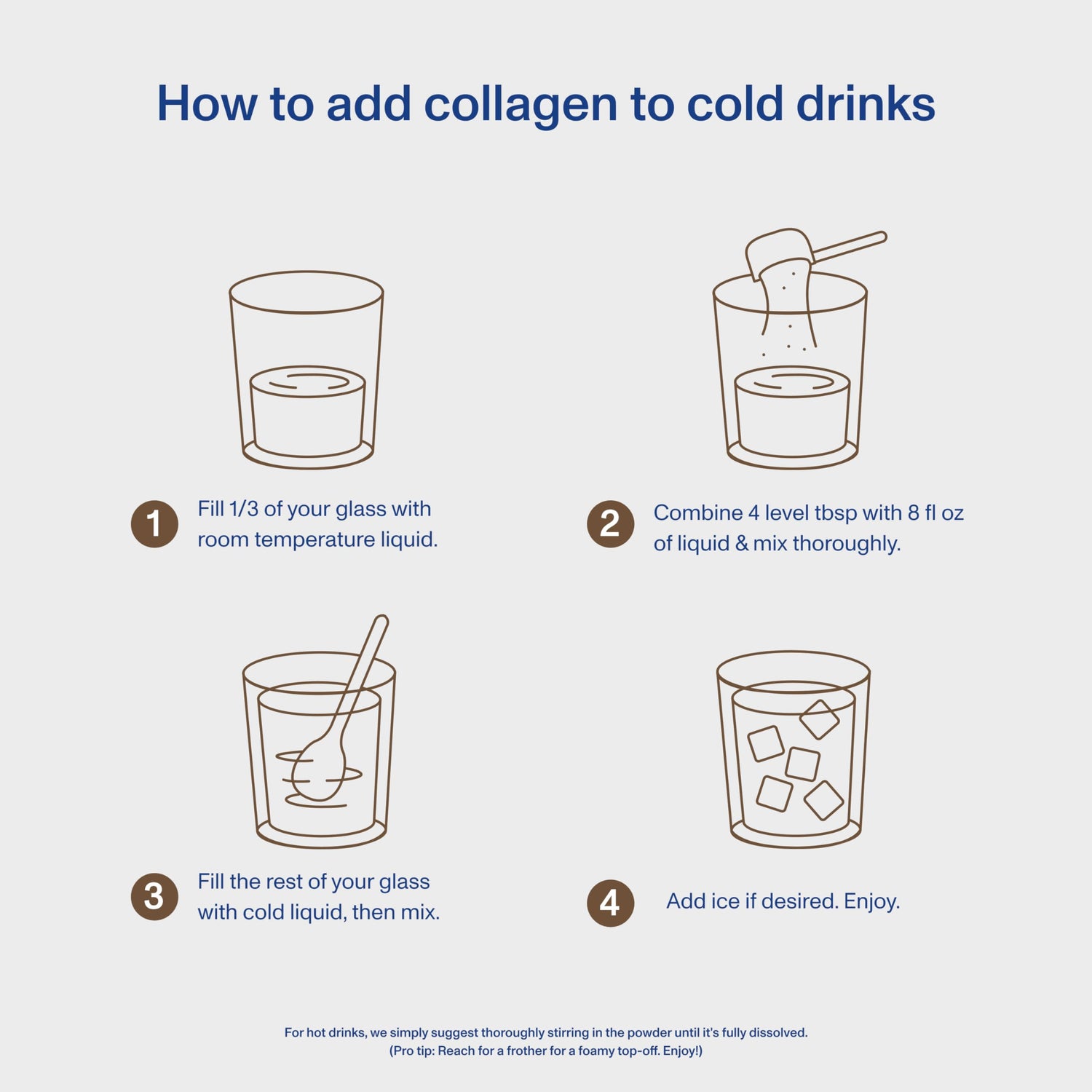 How to add collagen to cold drinks

1 Fill 1/3 of your glass with room temperature liquid.

2 Combine 4 level tbsp with 8 fl oz of liquid & mix thoroughly.

3 Fill the rest of your glass with cold liquid, then mix.

4 Add ice if desired. Enjoy.

For hot drinks, we simply suggest thoroughly stirring in the powder until it's fully dissolved.
(Pro tip: Reach for a frother for a foamy top-off. Enjoy!)