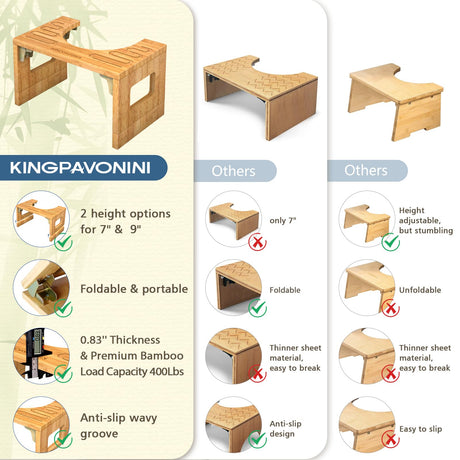 KINGPAVONINI

2 height options for 7" & 9"

Foldable & portable

0.83" Thickness & Premium Bamboo Load Capacity 400Lbs

Anti-slip wavy groove

Others

only 7"

Foldable

Thinner sheet material, easy to break

Anti-slip design

Others

Height adjustable, but stumbling

Unfoldable

Thinner sheet material, easy to break

Easy to slip