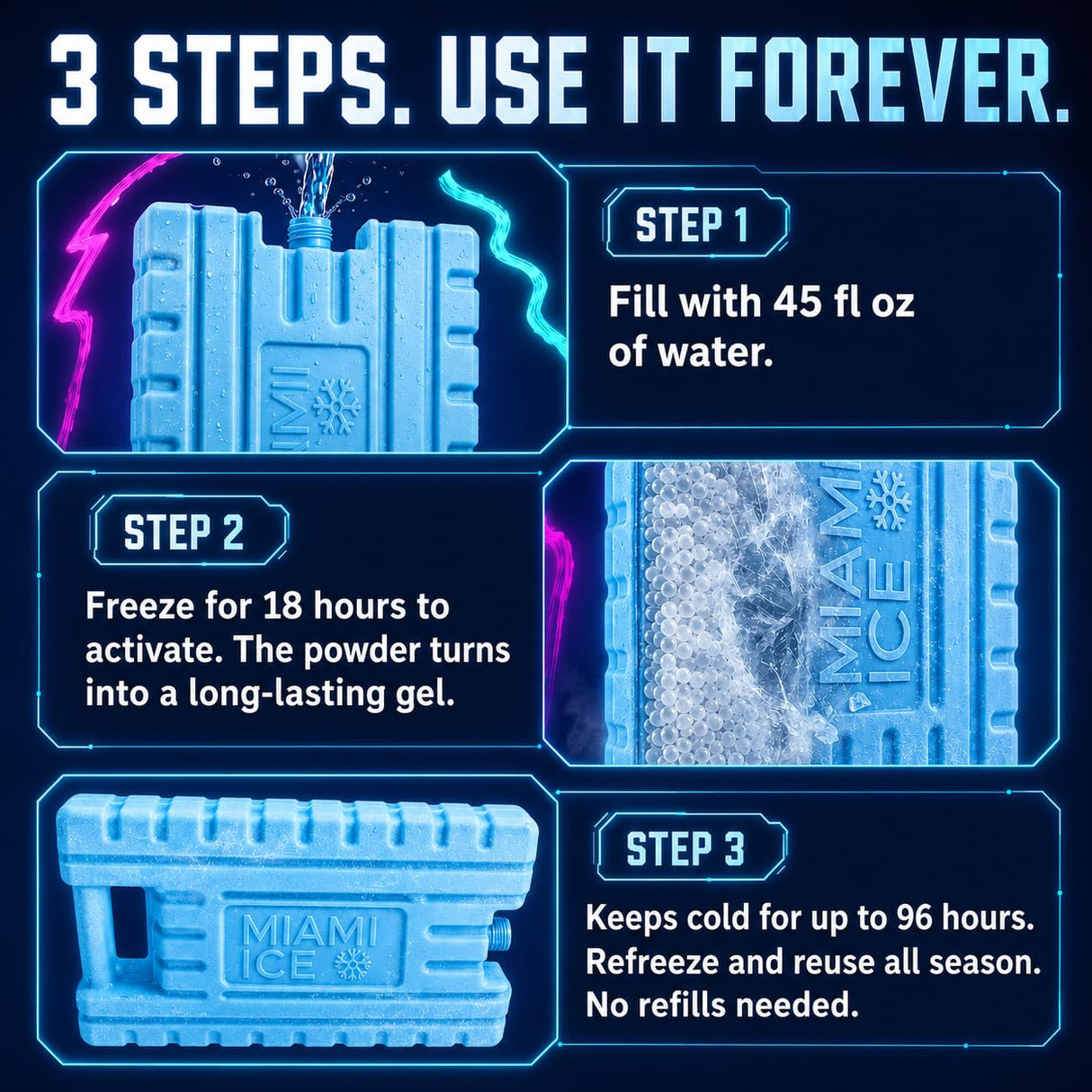 3 STEPS. USE IT FOREVER.

MIAMI

STEP 1

Fill with 45 fl oz of water.

STEP 2

Freeze for 18 hours to activate. The powder turns into a long-lasting gel.

MIAMI ICE

MIAMI ICE

STEP 3

Keeps cold for up to 96 hours. Refreeze and reuse all season. No refills needed.