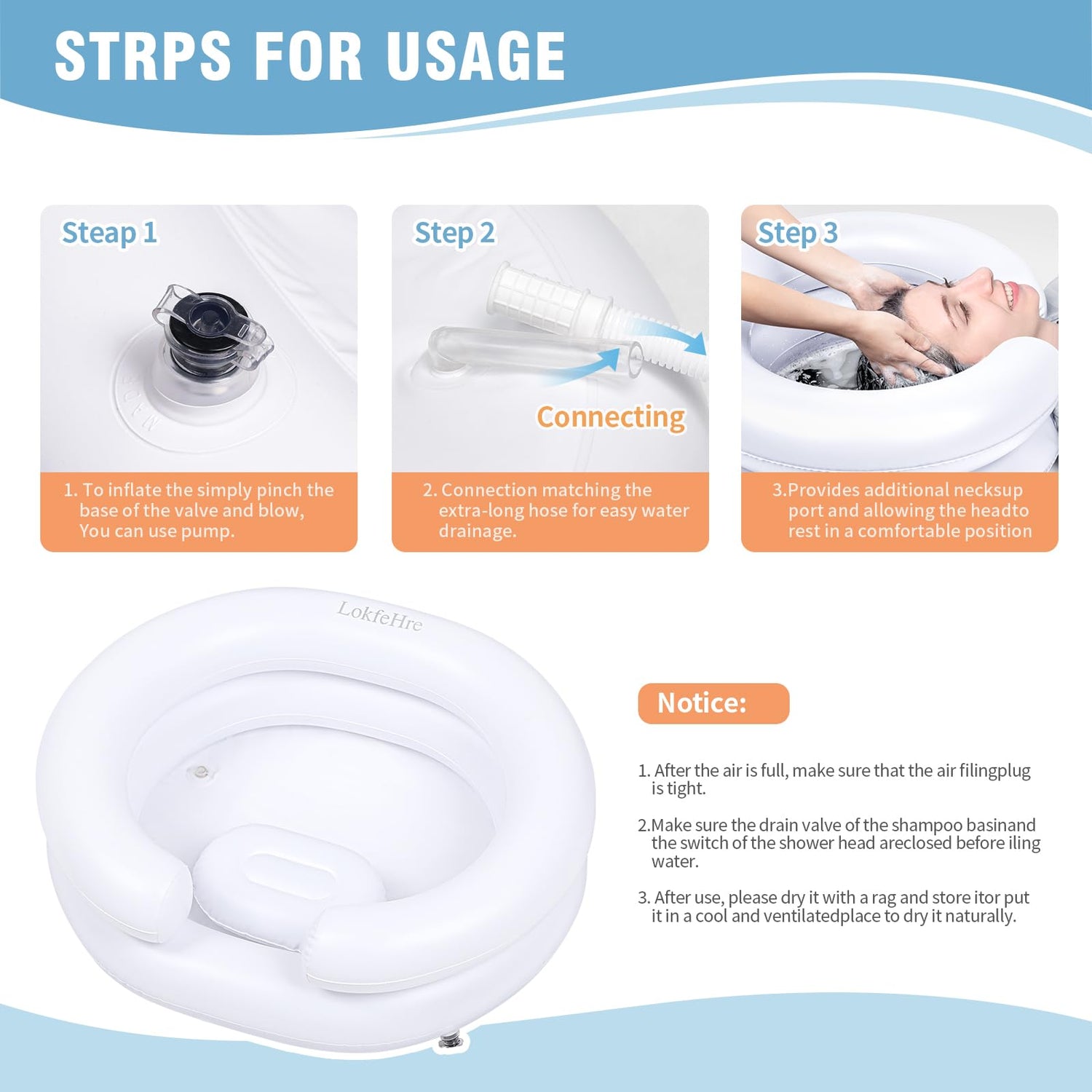 STRPS FOR USAGE

Steap 1

1. To inflate the simply pinch the base of the valve and blow, You can use pump.

Step 2

Connecting

2. Connection matching the extra-long hose for easy water drainage.

Step 3

3.Provides additional necksup port and allowing the headto rest in a comfortable position

LokfeHre

Notice:

1. After the air is full, make sure that the air filingplug is tight.

2.Make sure the drain valve of the shampoo basinand the switch of the shower head areclosed before iling water.

3. After use, please dry it with a rag and store itor put it in a cool and ventilatedplace to dry it naturally.