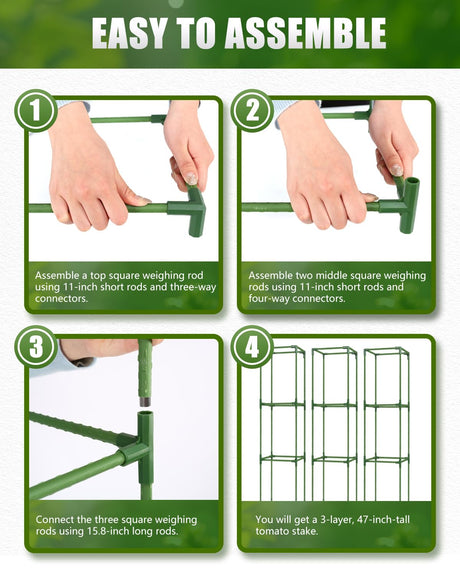 EASY TO ASSEMBLE

1

Assemble a top square weighing rod using 11-inch short rods and three-way connectors.

2

Assemble two middle square weighing rods using 11-inch short rods and four-way connectors.

3

Connect the three square weighing rods using 15.8-inch long rods.

4

You will get a 3-layer, 47-inch-tall tomato stake.