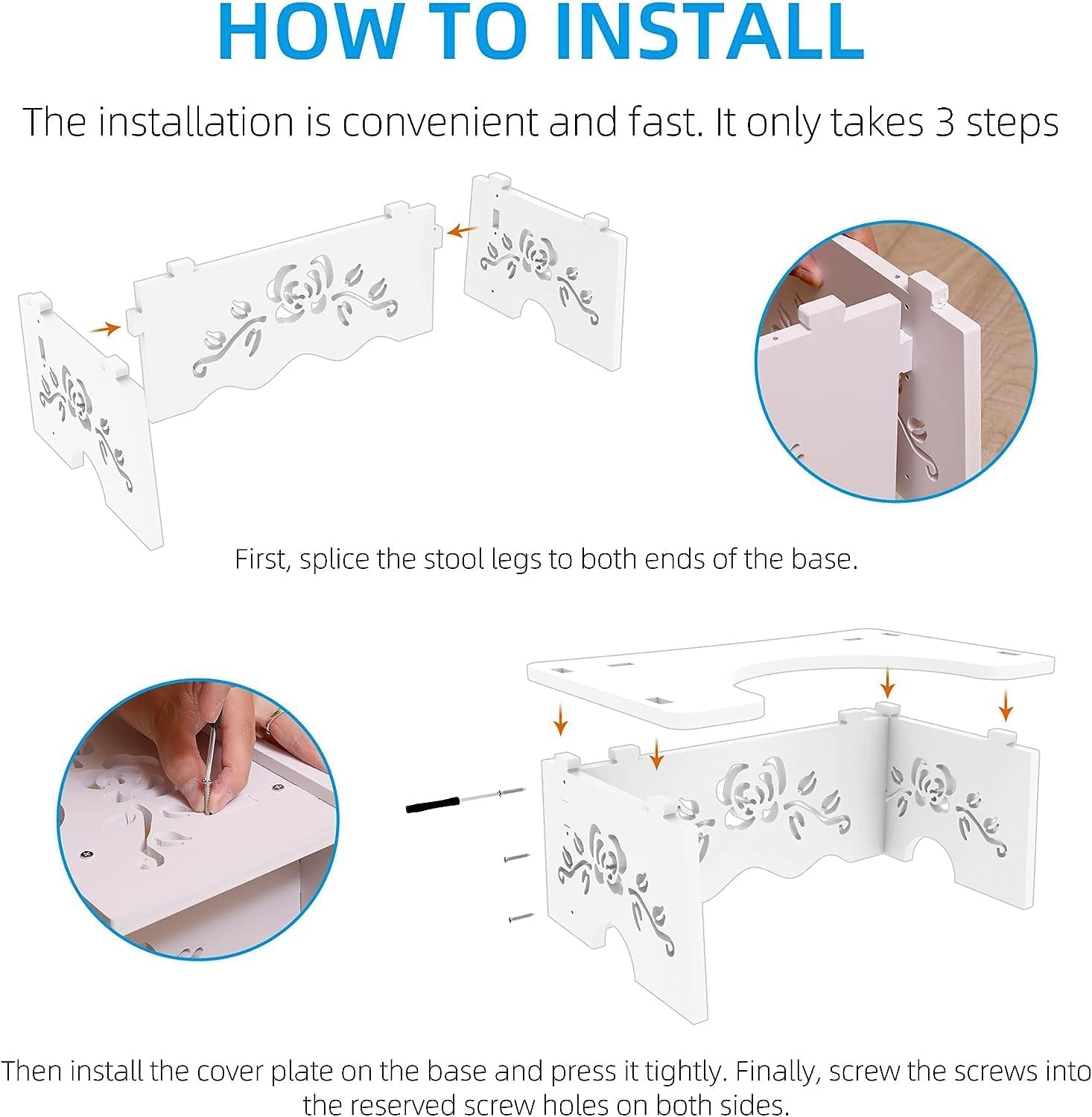 HOW TO INSTALL

The installation is convenient and fast. It only takes 3 steps

First, splice the stool legs to both ends of the base.

Then install the cover plate on the base and press it tightly. Finally, screw the screws into the reserved screw holes on both sides.