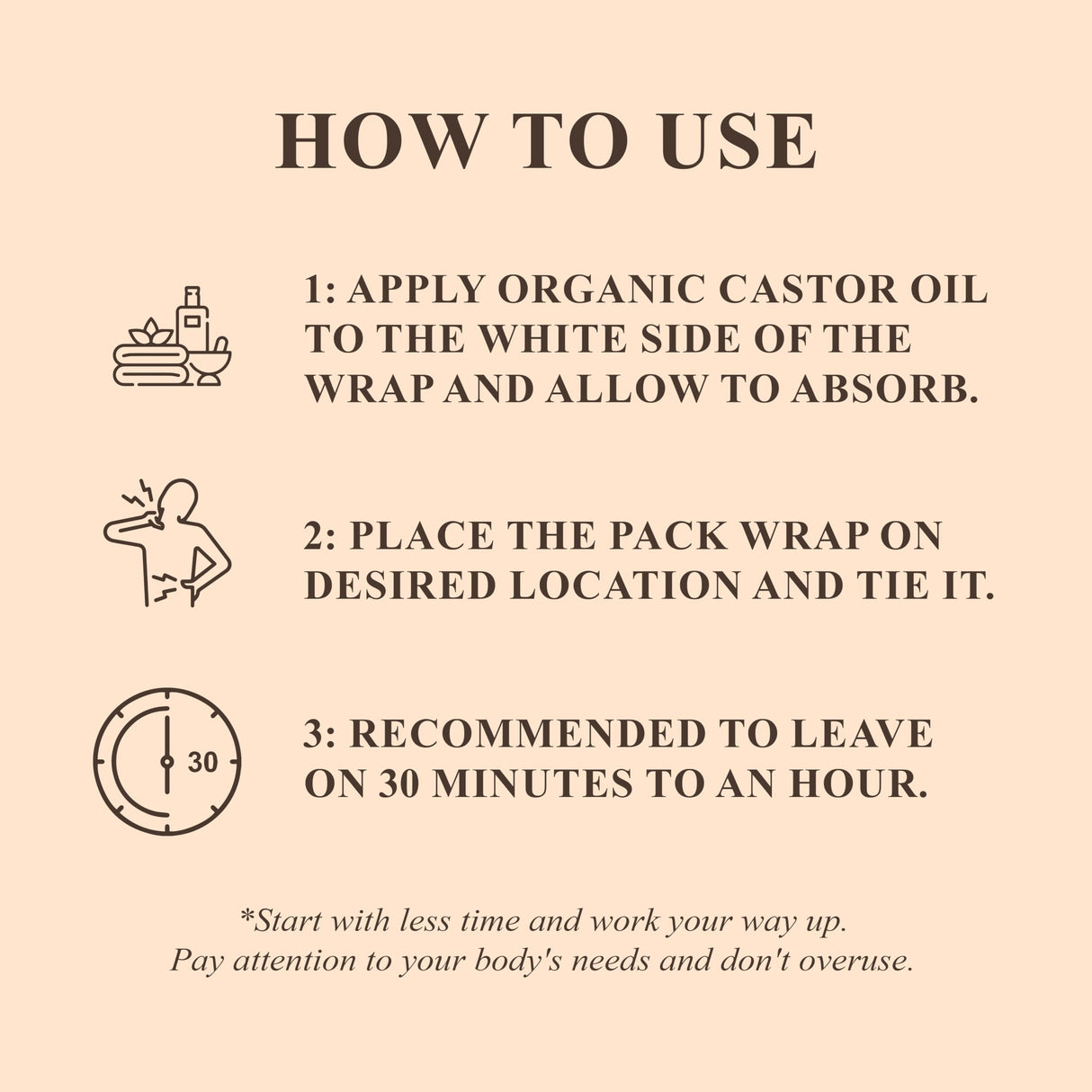 HOW TO USE

1: APPLY ORGANIC CASTOR OIL TO THE WHITE SIDE OF THE WRAP AND ALLOW TO ABSORB.

2: PLACE THE PACK WRAP ON DESIRED LOCATION AND TIE IT.

30

3: RECOMMENDED TO LEAVE ON 30 MINUTES TO AN HOUR.

*Start with less time and work your way up. Pay attention to your body's needs and don't overuse.