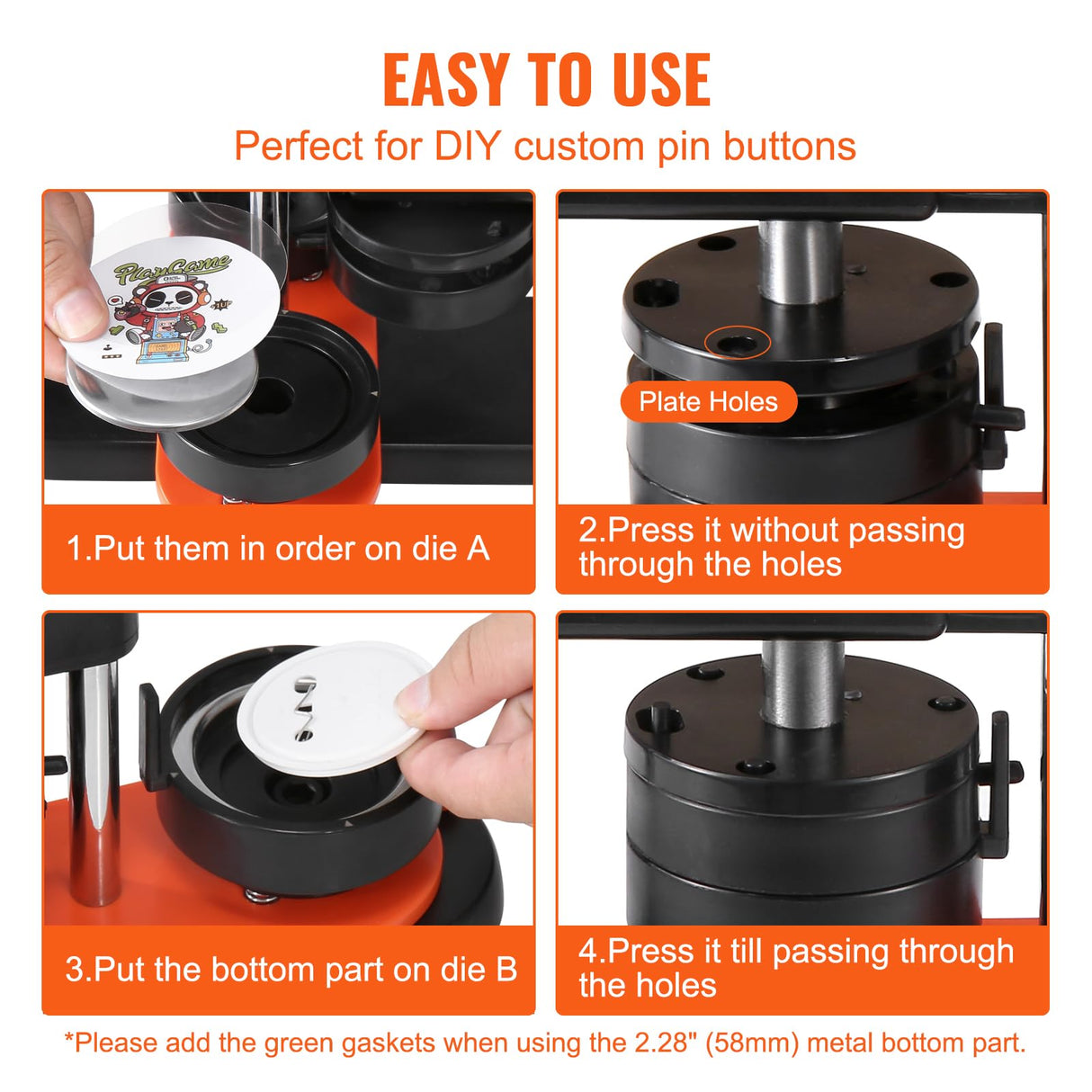 EASY TO USE
Perfect for DIY custom pin buttons

PlayGame

1.Put them in order on die A

Plate Holes

2.Press it without passing through the holes

3.Put the bottom part on die B

4.Press it till passing through the holes

*Please add the green gaskets when using the 2.28" (58mm) metal bottom part.