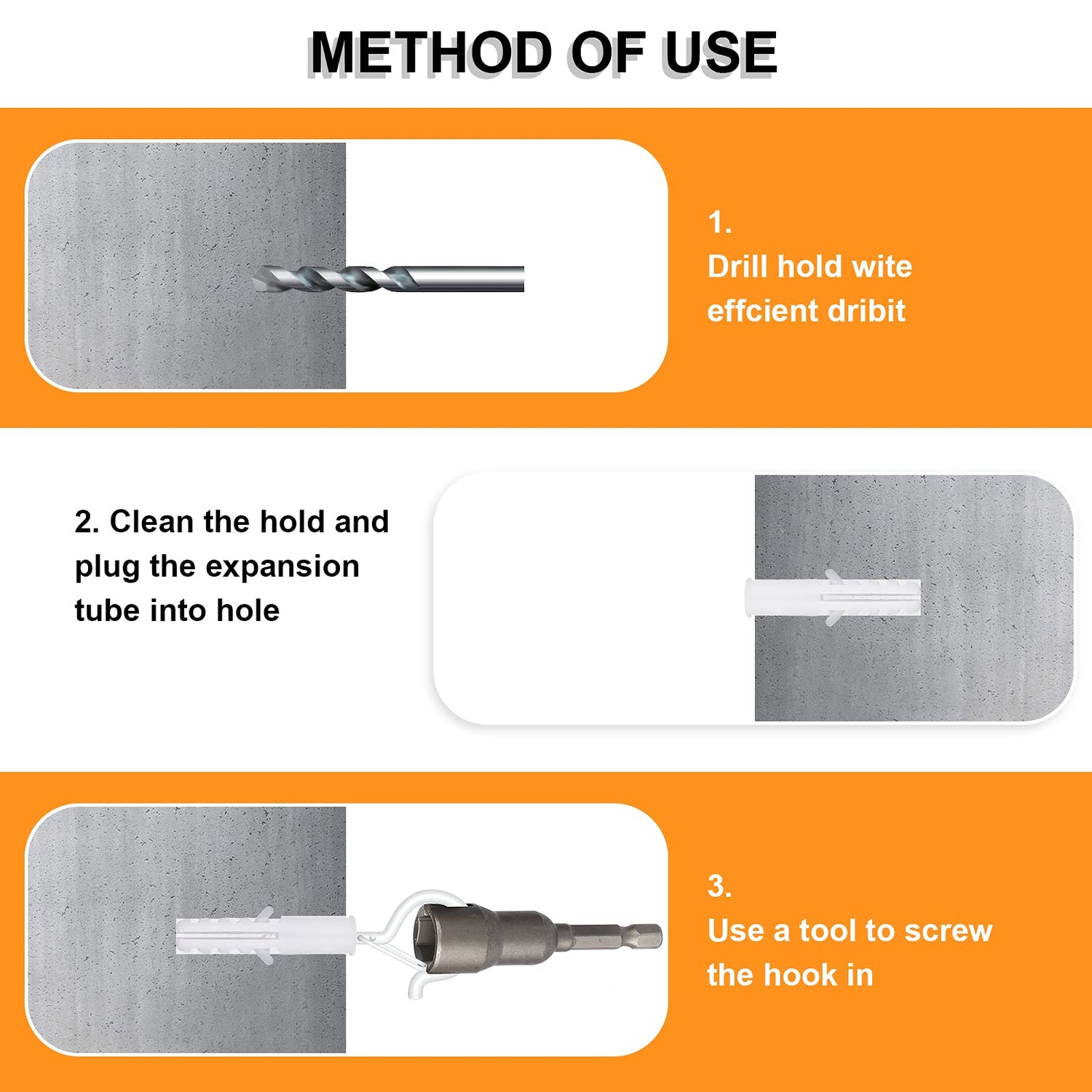 METHOD OF USE

1.
Drill hold wite effcient dribit

2. Clean the hold and plug the expansion tube into hole

3.
Use a tool to screw the hook in