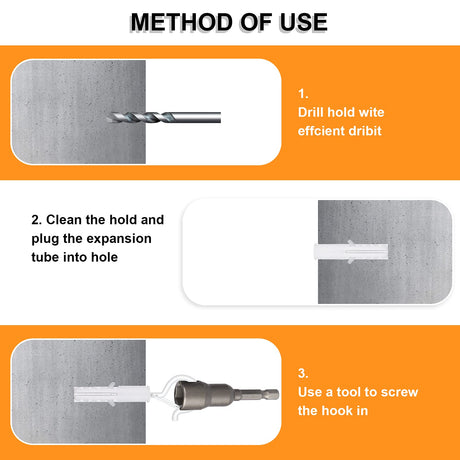 METHOD OF USE

1.
Drill hold wite effcient dribit

2. Clean the hold and plug the expansion tube into hole

3.
Use a tool to screw the hook in