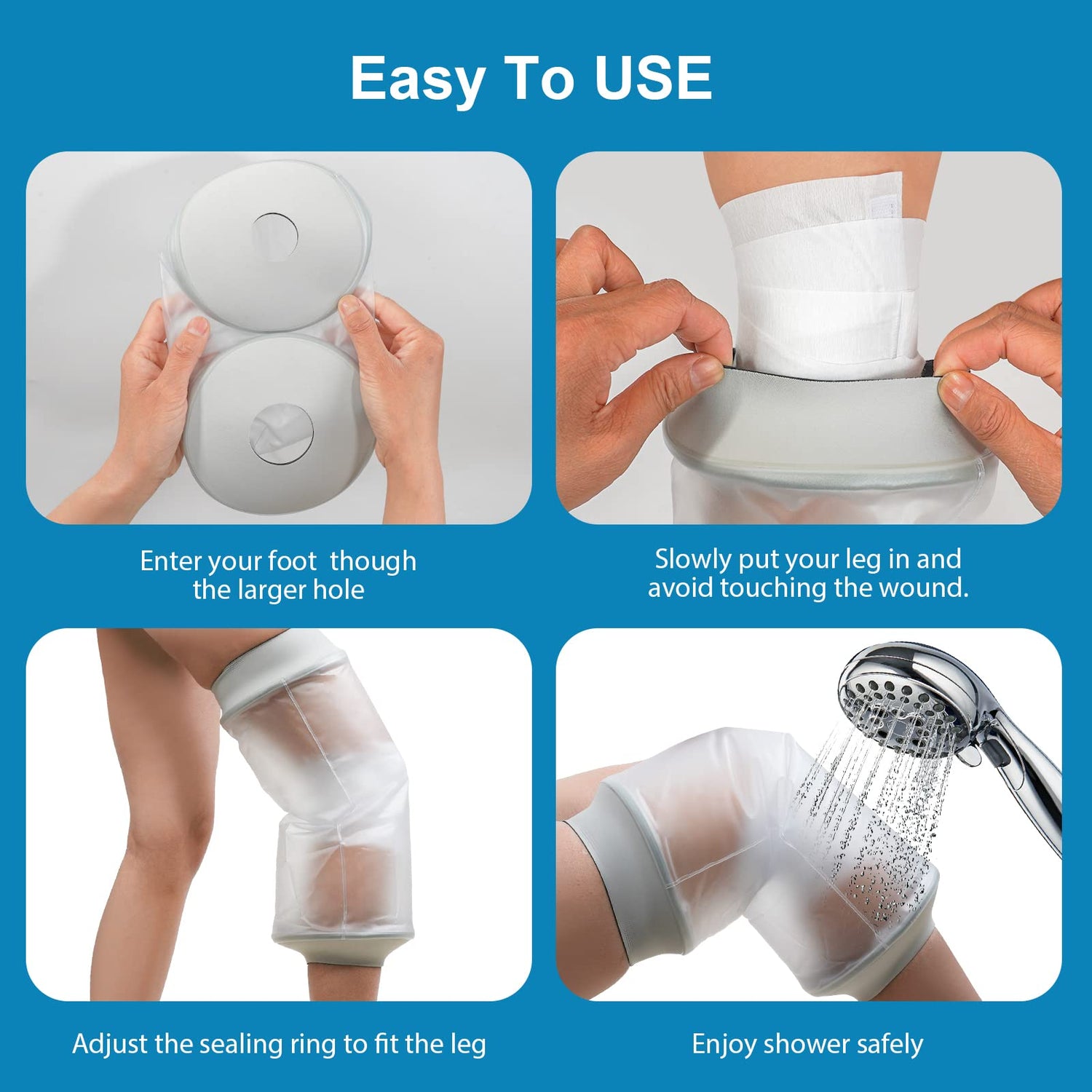 Easy To USE

Enter your foot though the larger hole

Slowly put your leg in and avoid touching the wound.

Adjust the sealing ring to fit the leg

Enjoy shower safely