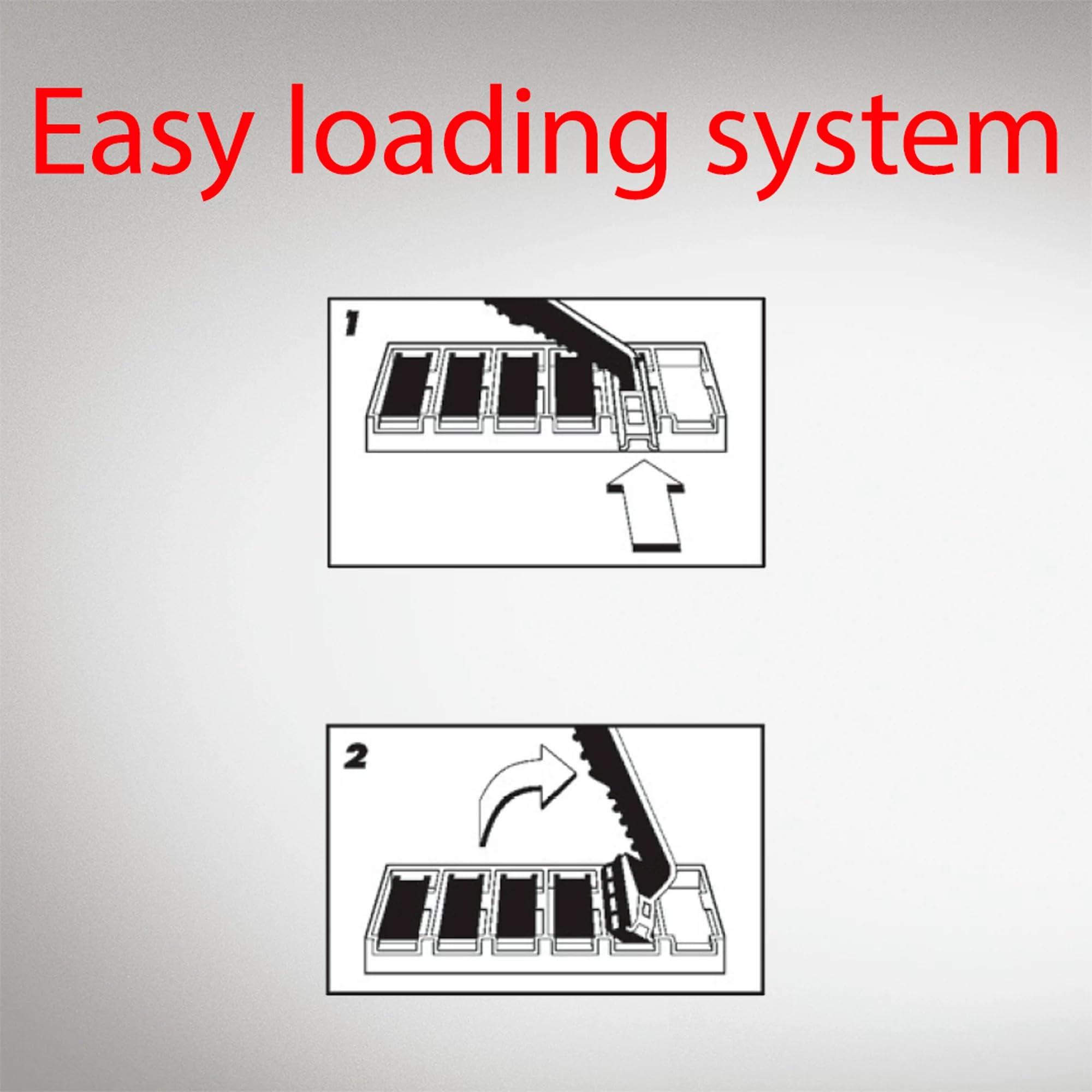 Easy loading system

1

2