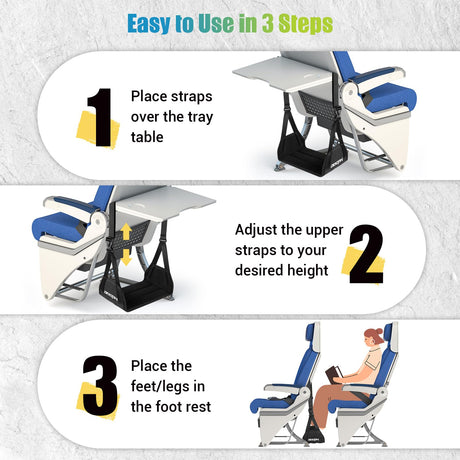 Easy to Use in 3 Steps

1 Place straps over the tray table

Adjust the upper straps to your desired height 2

3 Place the feet/legs in the foot rest