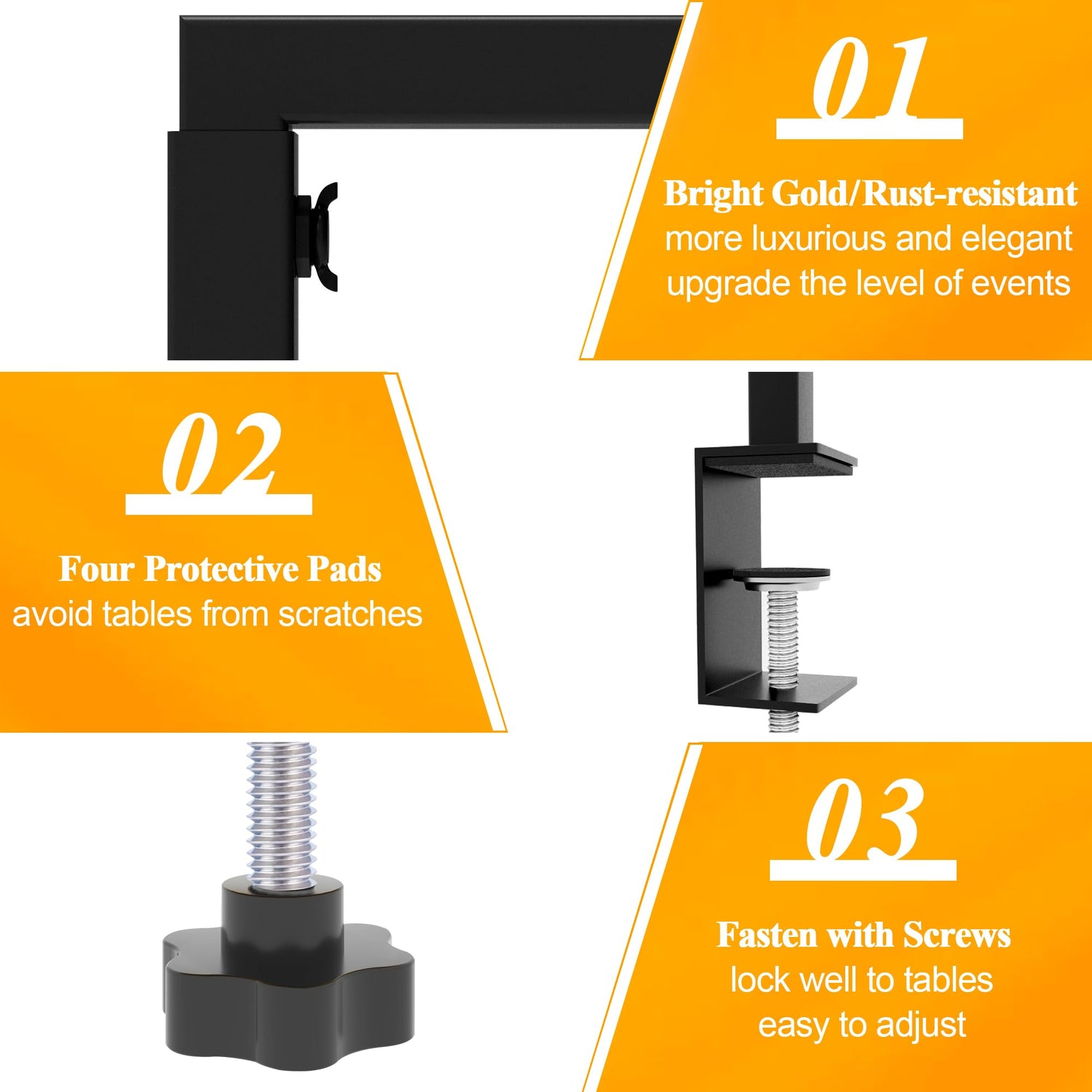 01

Bright Gold/Rust-resistant
more luxurious and elegant
upgrade the level of events

02

Four Protective Pads
avoid tables from scratches

03

Fasten with Screws
lock well to tables
easy to adjust