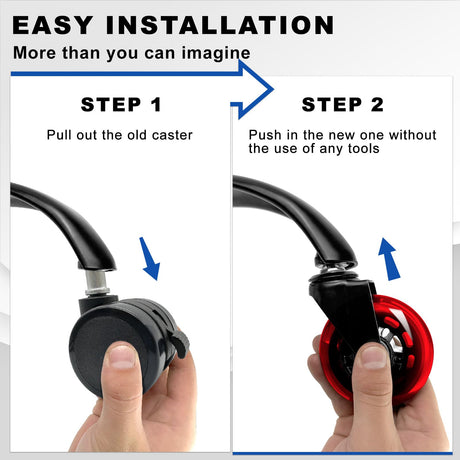 EASY INSTALLATION
More than you can imagine

STEP 1
Pull out the old caster

STEP 2
Push in the new one without the use of any tools