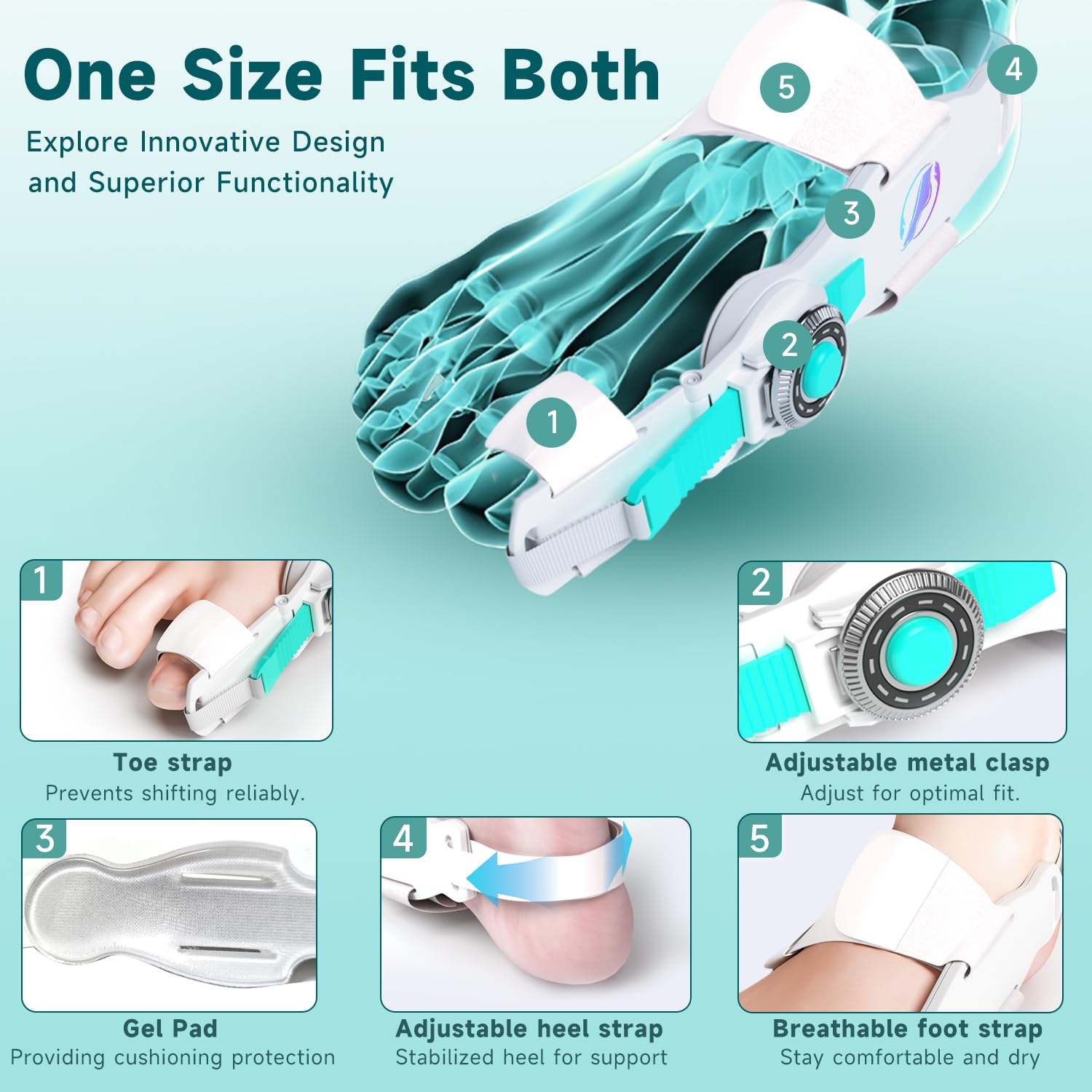 One Size Fits Both

Explore Innovative Design and Superior Functionality

5

4

3

2

1

1

Toe strap
Prevents shifting reliably.

2

Adjustable metal clasp
Adjust for optimal fit.

3

Gel Pad
Providing cushioning protection

4

Adjustable heel strap
Stabilized heel for support

5

Breathable foot strap
Stay comfortable and dry