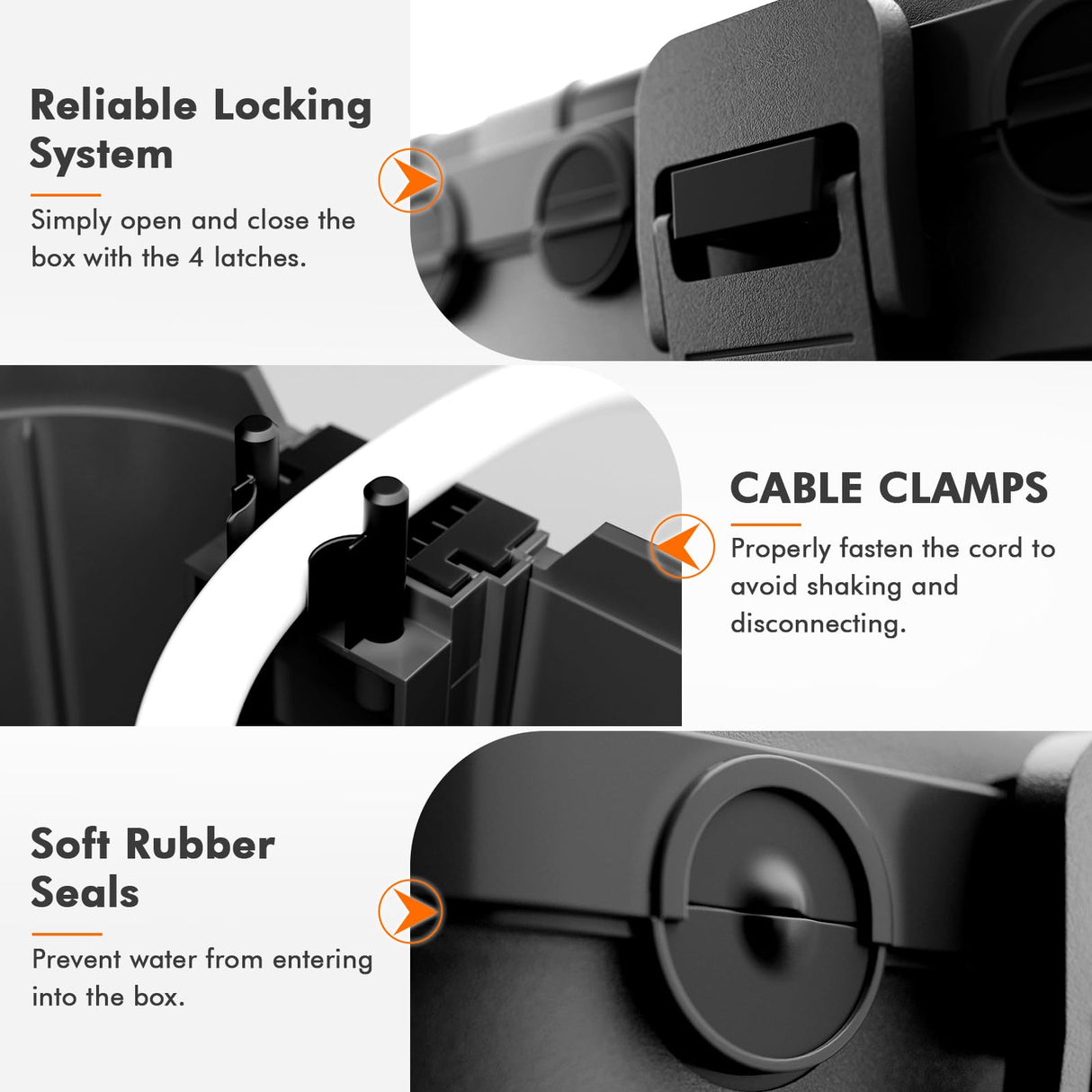 Reliable Locking System

Simply open and close the box with the 4 latches.

CABLE CLAMPS

Properly fasten the cord to avoid shaking and disconnecting.

Soft Rubber Seals

Prevent water from entering into the box.