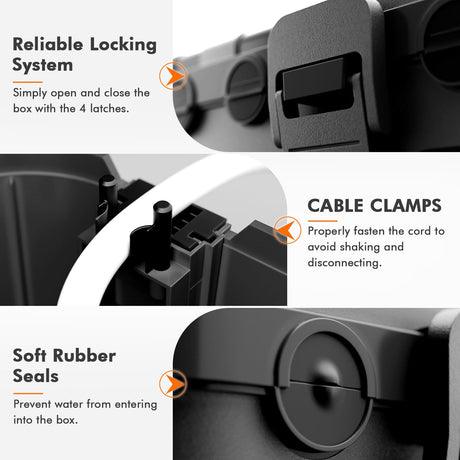 Reliable Locking System

Simply open and close the box with the 4 latches.

CABLE CLAMPS

Properly fasten the cord to avoid shaking and disconnecting.

Soft Rubber Seals

Prevent water from entering into the box.