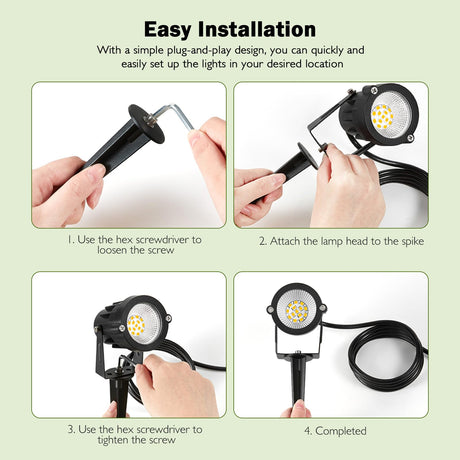 Easy Installation

With a simple plug-and-play design, you can quickly and easily set up the lights in your desired location

1. Use the hex screwdriver to loosen the screw

2. Attach the lamp head to the spike

3. Use the hex screwdriver to tighten the screw

4. Completed