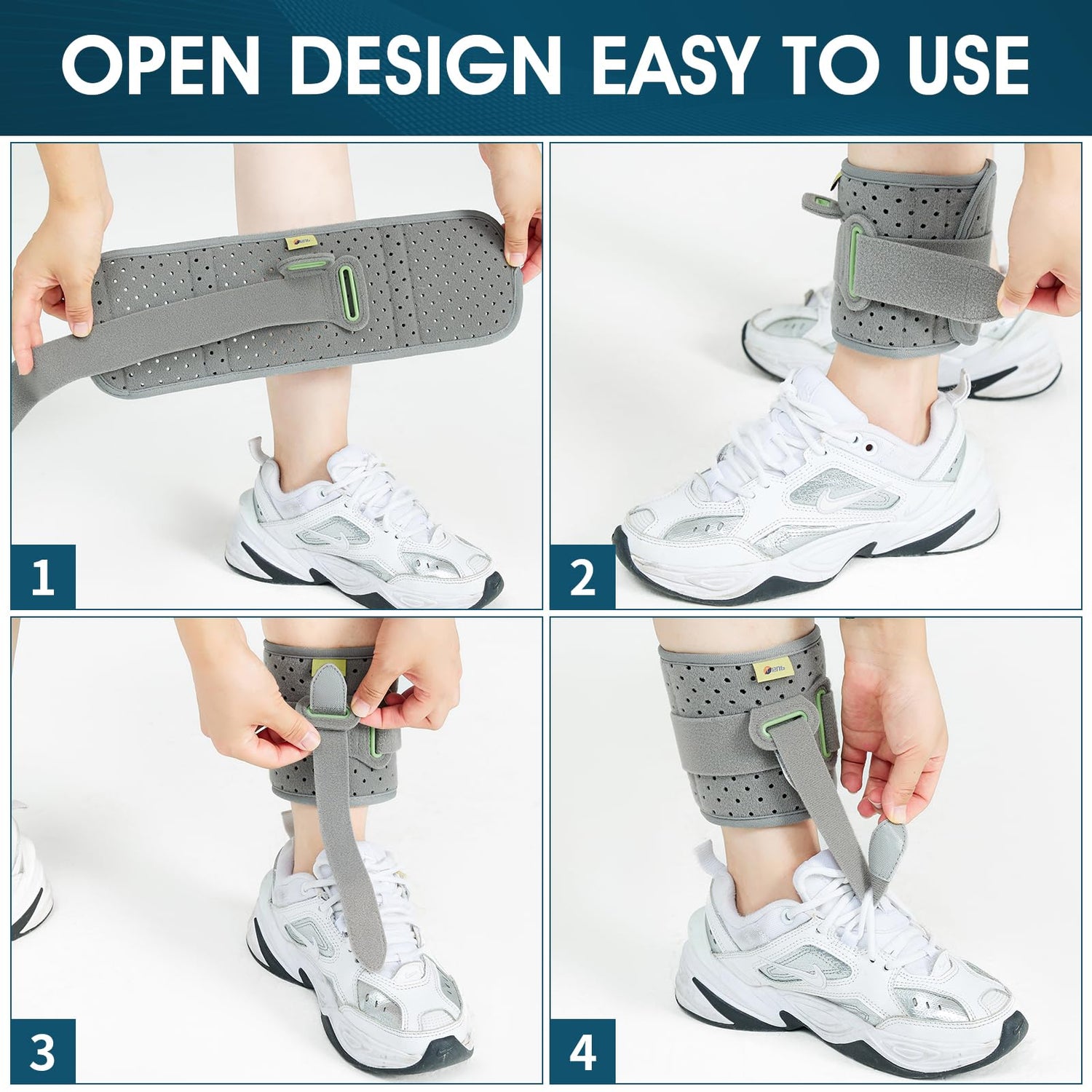 OPEN DESIGN EASY TO USE

1

2

3

4