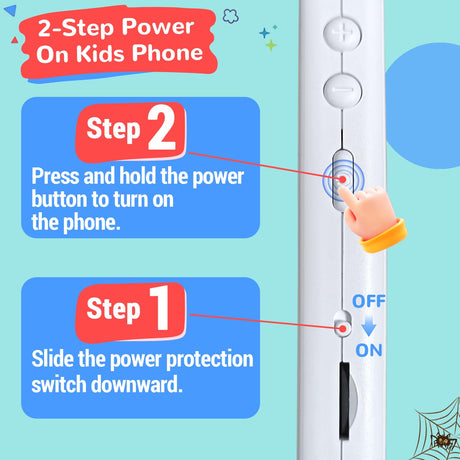 2-Step Power On Kids Phone

Step 2
Press and hold the power button to turn on the phone.

Step 1
Slide the power protection switch downward.

OFF
ON