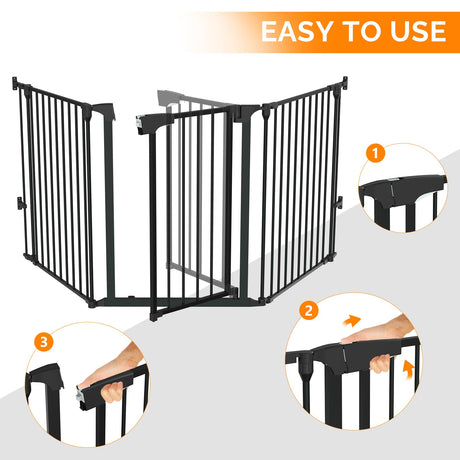 EASY TO USE

1

2

3