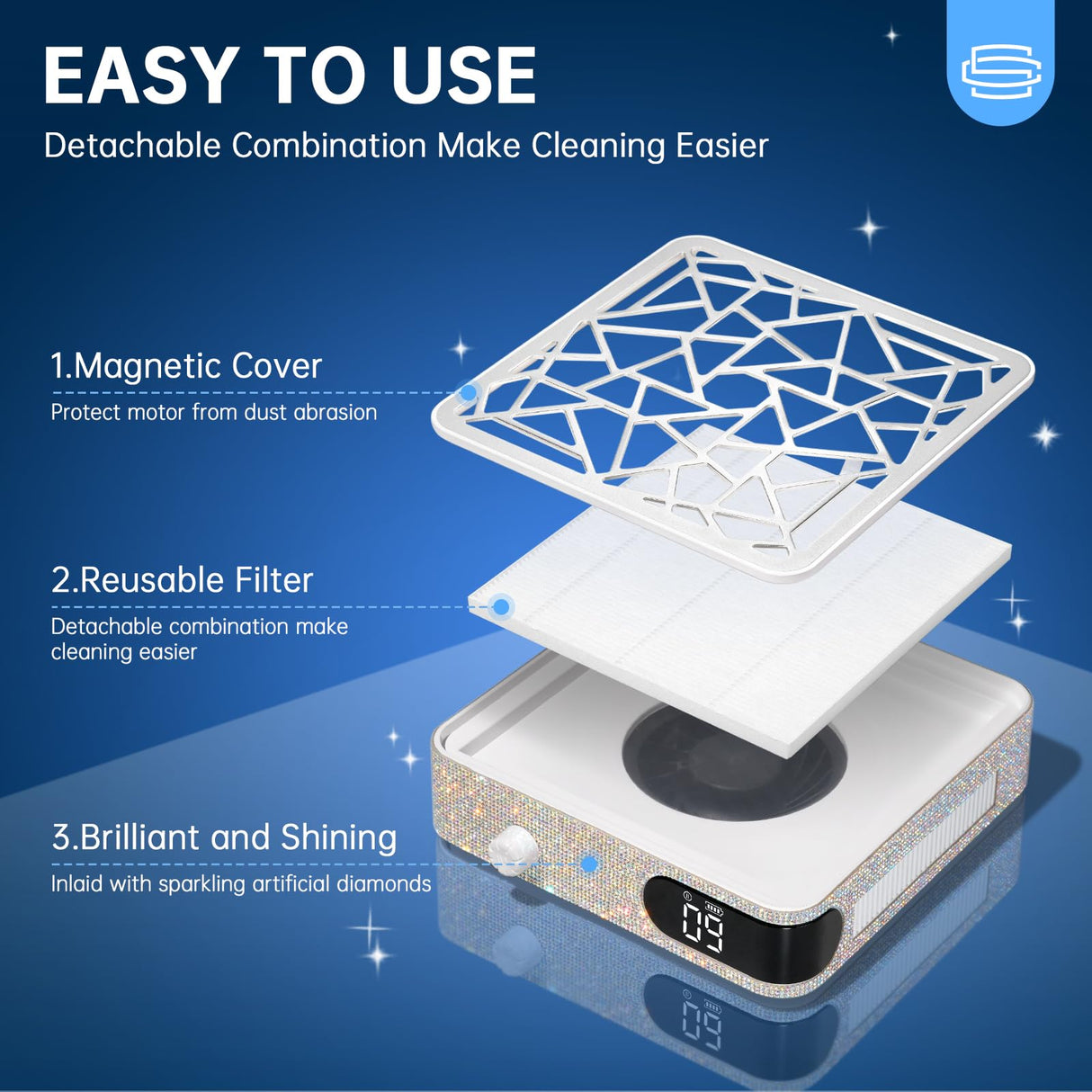 EASY TO USE

Detachable Combination Make Cleaning Easier

1.Magnetic Cover

Protect motor from dust abrasion

2.Reusable Filter

Detachable combination make cleaning easier

3.Brilliant and Shining

Inlaid with sparkling artificial diamonds

09