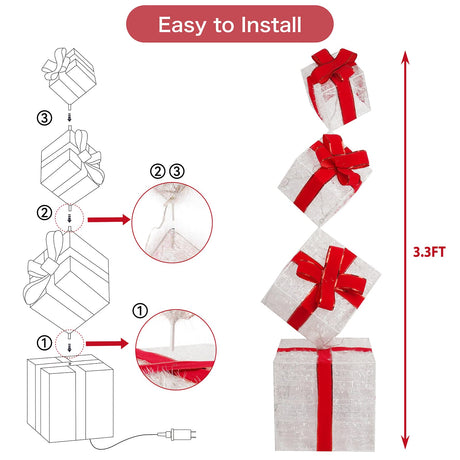 Easy to Install

③

②③

②

①

①

3.3FT